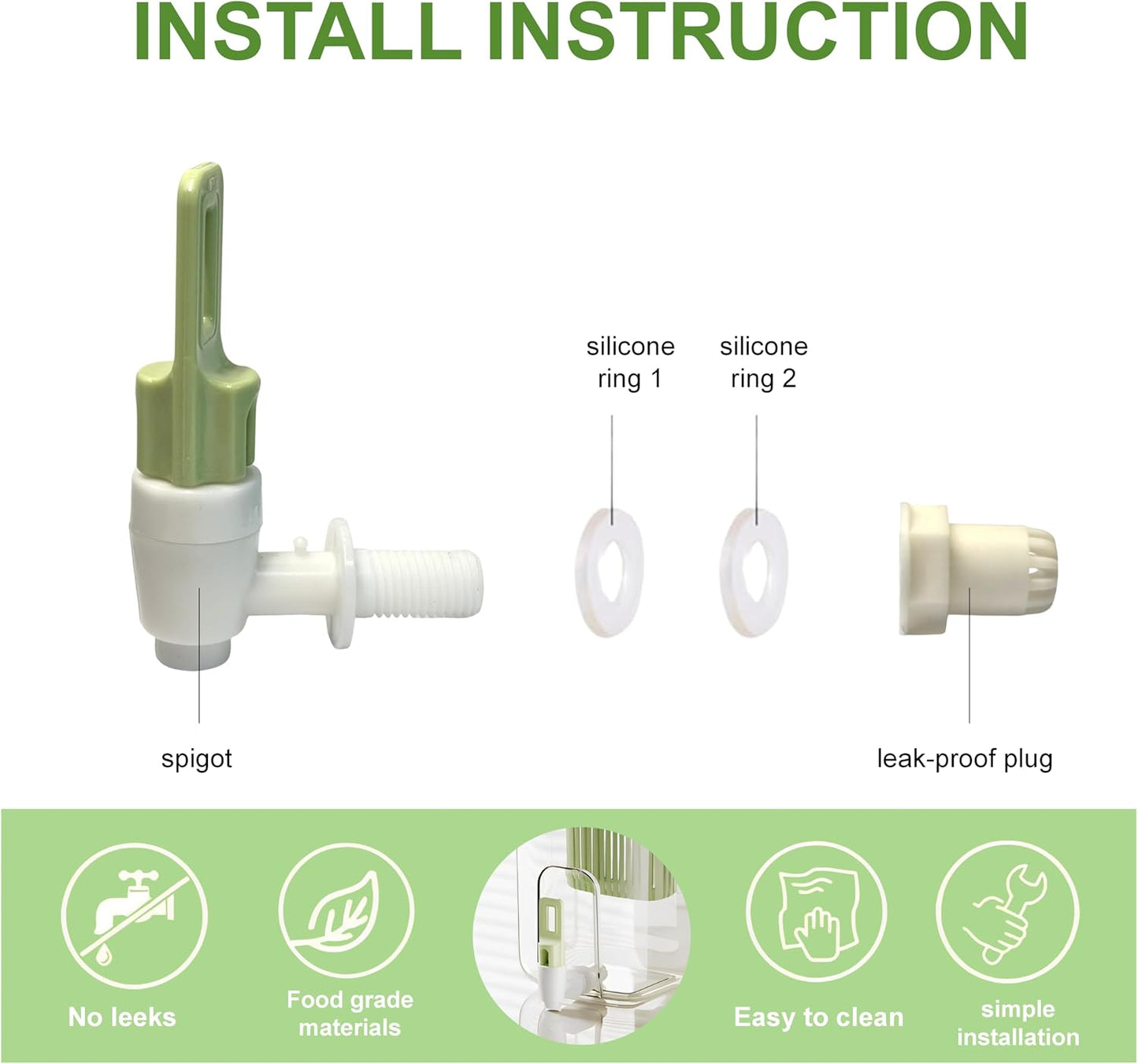 INSTALL INSTRUCTION

silicone ring 1

silicone ring 2

spigot

leak-proof plug

No leeks

Food grade materials

Easy to clean

simple installation