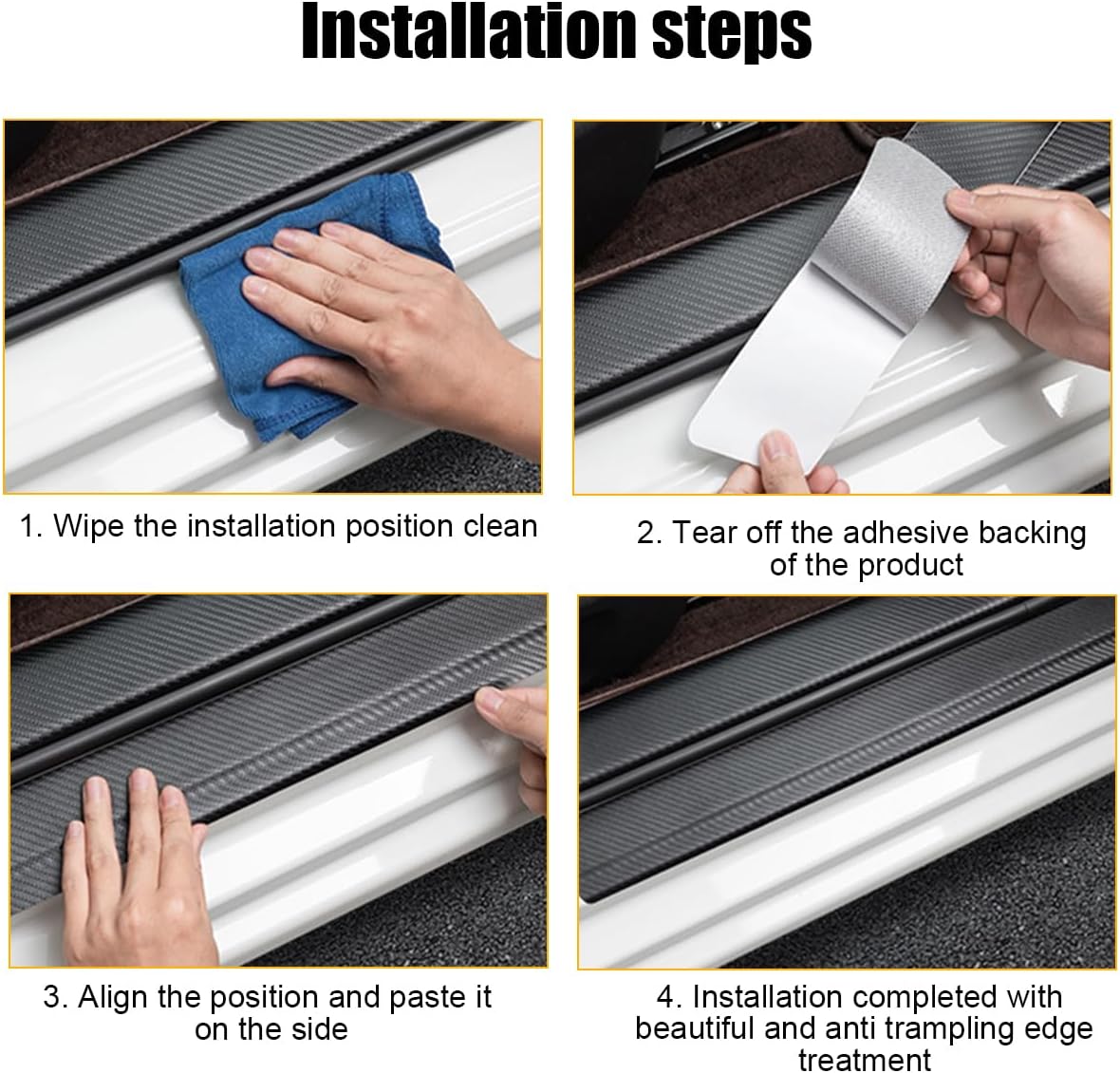 Installation steps

1. Wipe the installation position clean

2. Tear off the adhesive backing of the product

3. Align the position and paste it on the side

4. Installation completed with beautiful and anti trampling edge treatment