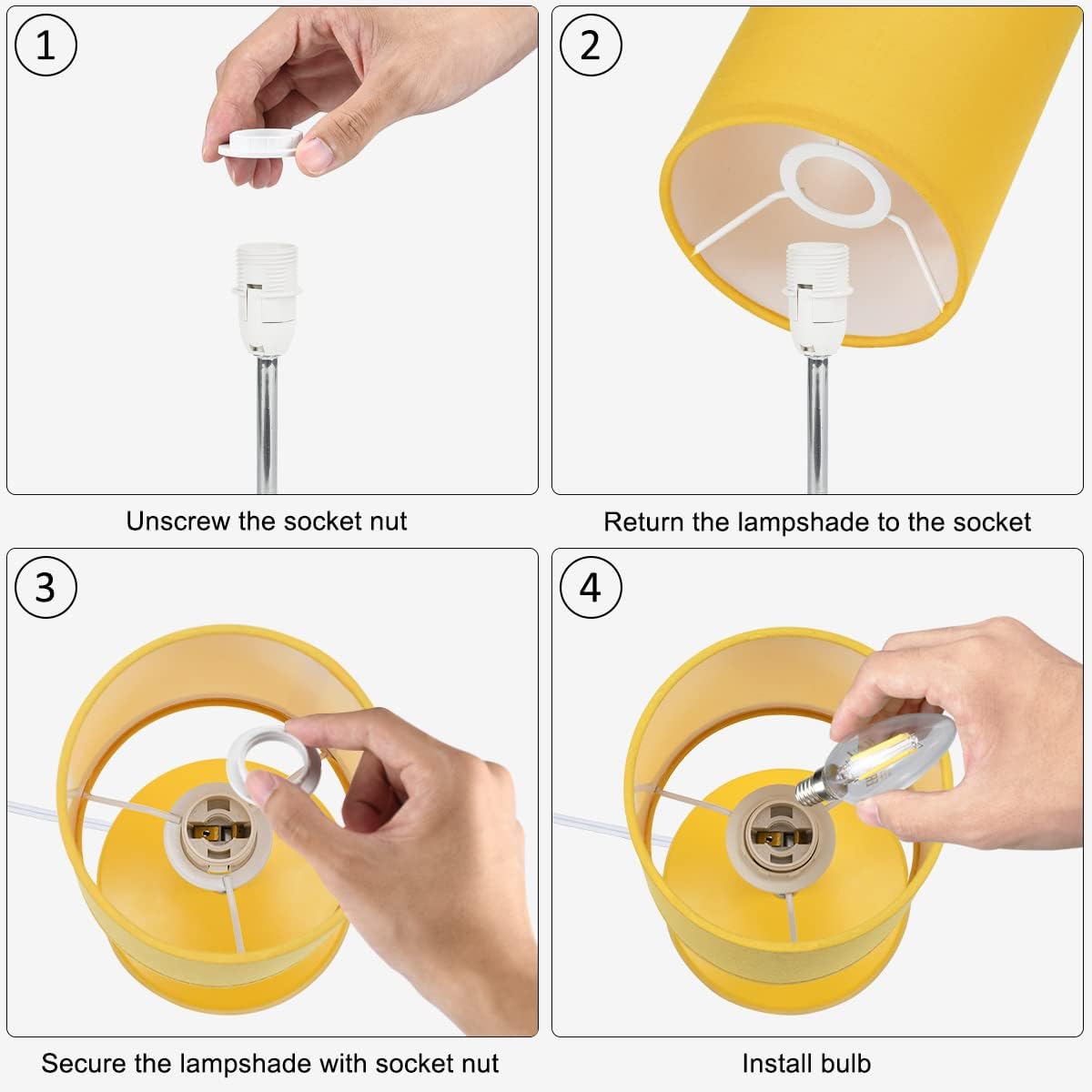 1

Unscrew the socket nut

2

Return the lampshade to the socket

3

Secure the lampshade with socket nut

4

Install bulb