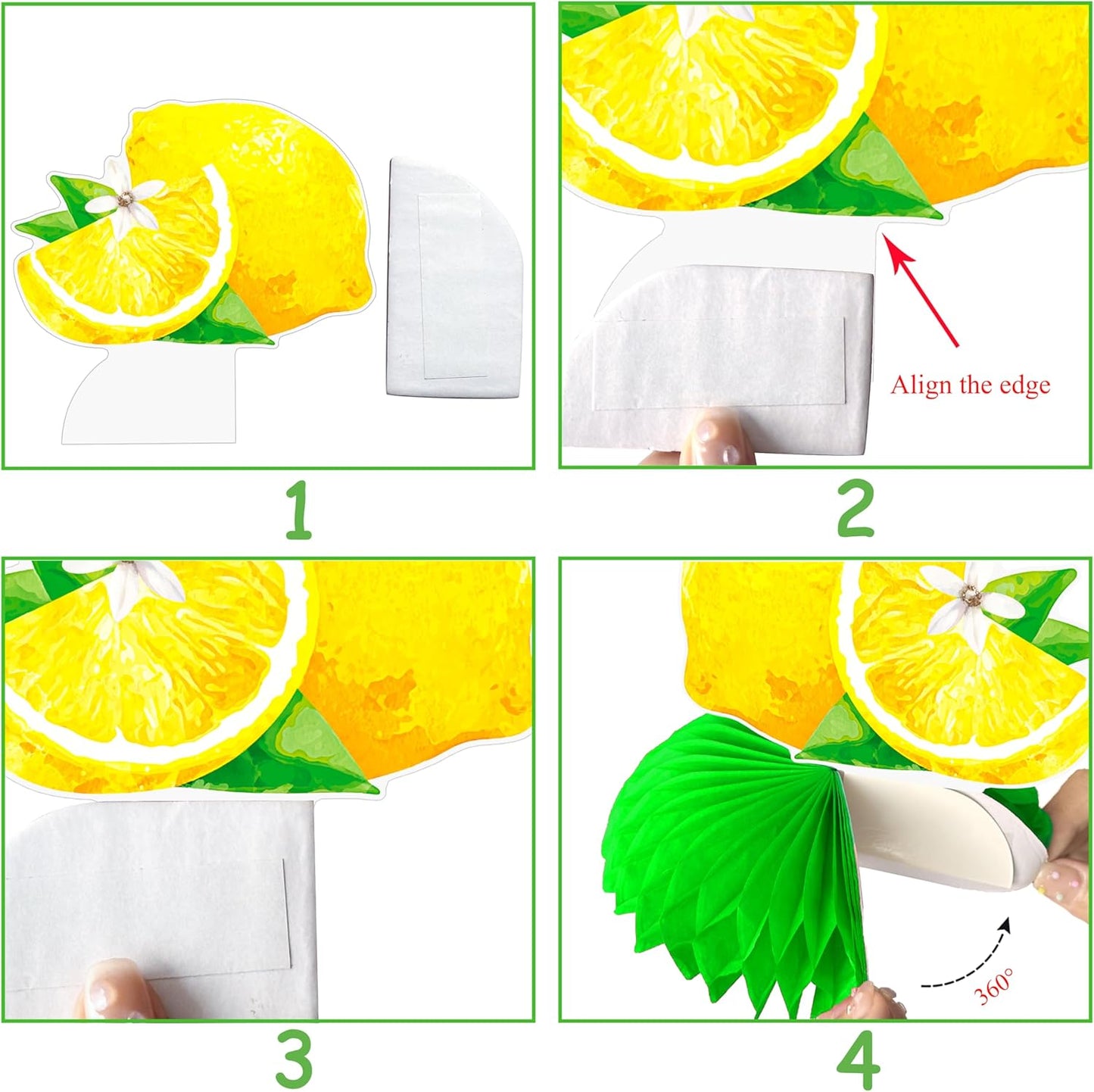 1

Align the edge

2

3

360°

4