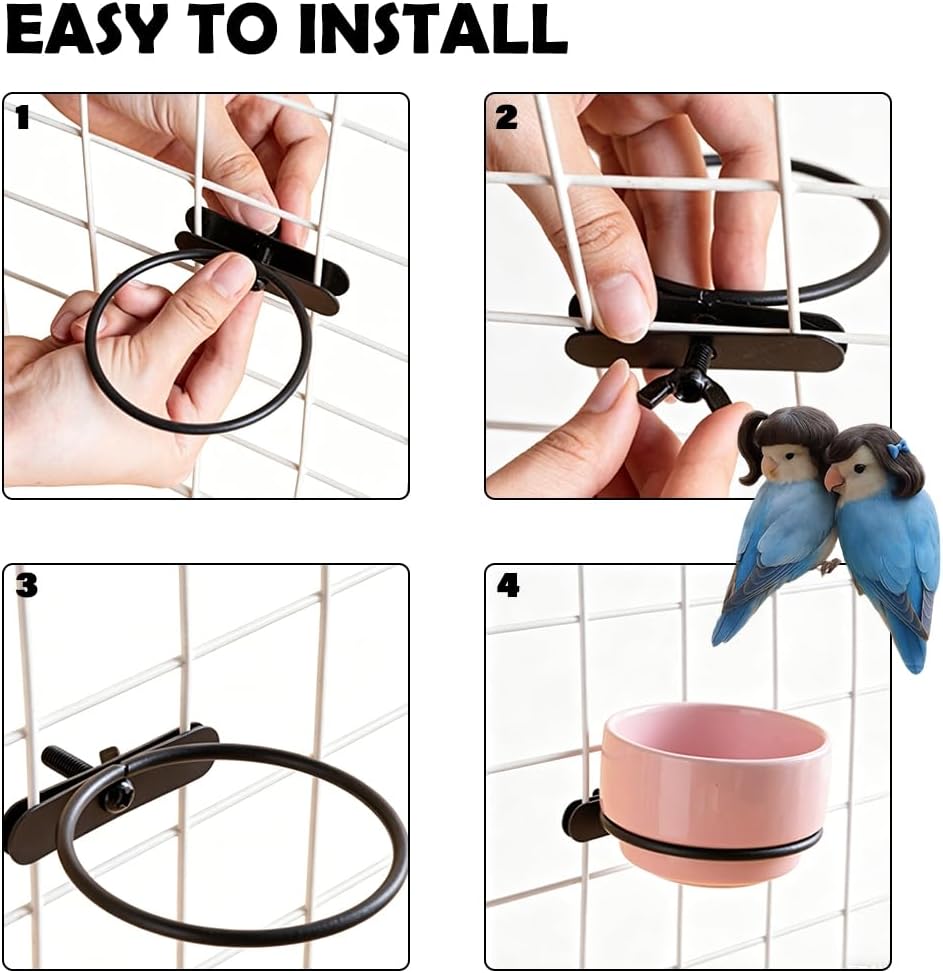 EASY TO INSTALL

1

2

3

4