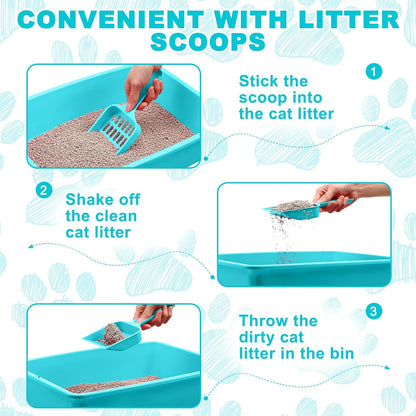 CONVENIENT WITH LITTER SCOOPS

1

Stick the scoop into the cat litter

2

Shake off the clean cat litter

3

Throw the dirty cat litter in the bin