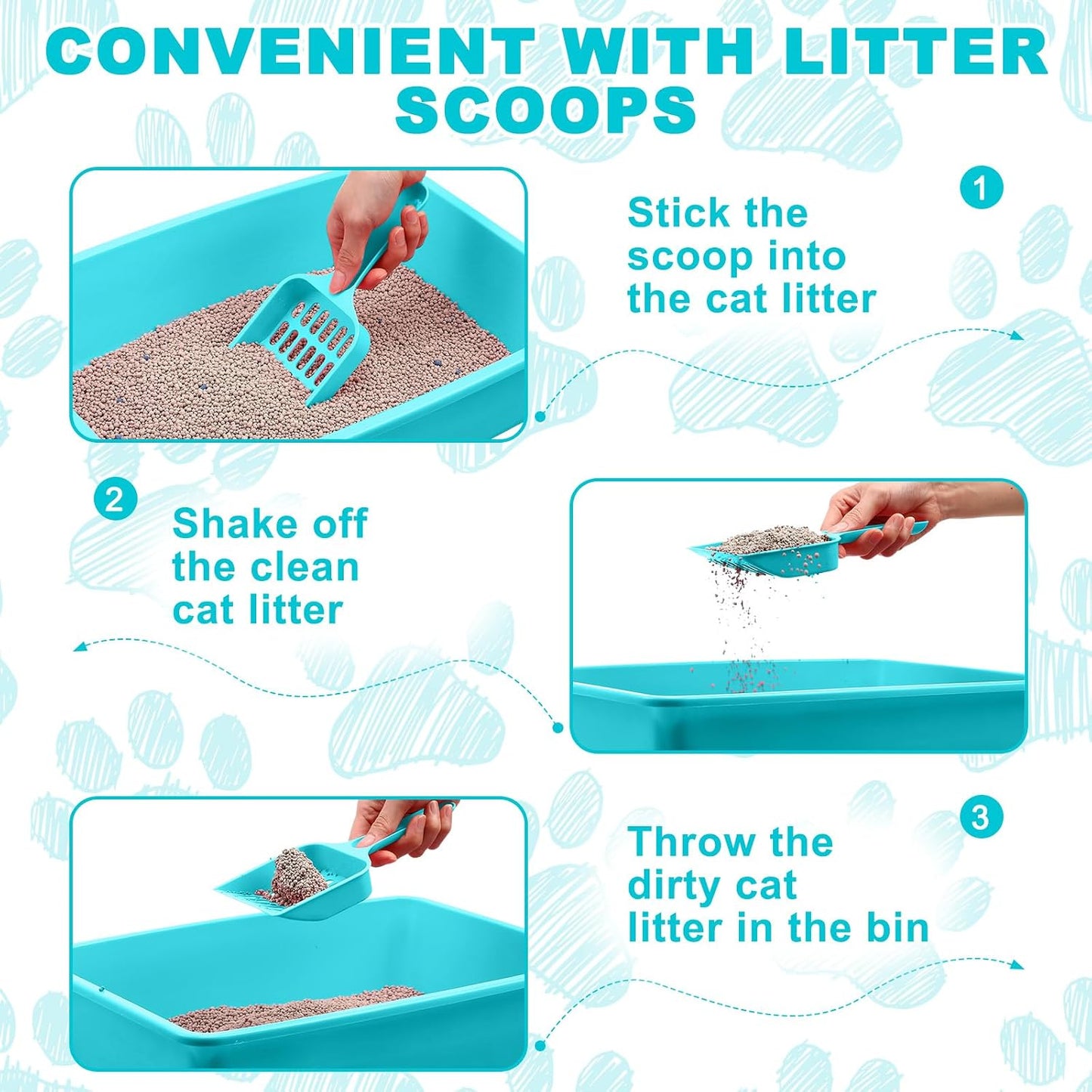 CONVENIENT WITH LITTER SCOOPS

1

Stick the scoop into the cat litter

2

Shake off the clean cat litter

3

Throw the dirty cat litter in the bin