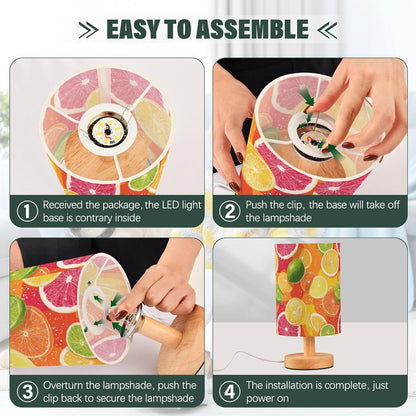 EASY TO ASSEMBLE

① Received the package, the LED light base is contrary inside

② Push the clip, the base will take off the lampshade

③ Overturn the lampshade, push the clip back to secure the lampshade

④ The installation is complete, just power on