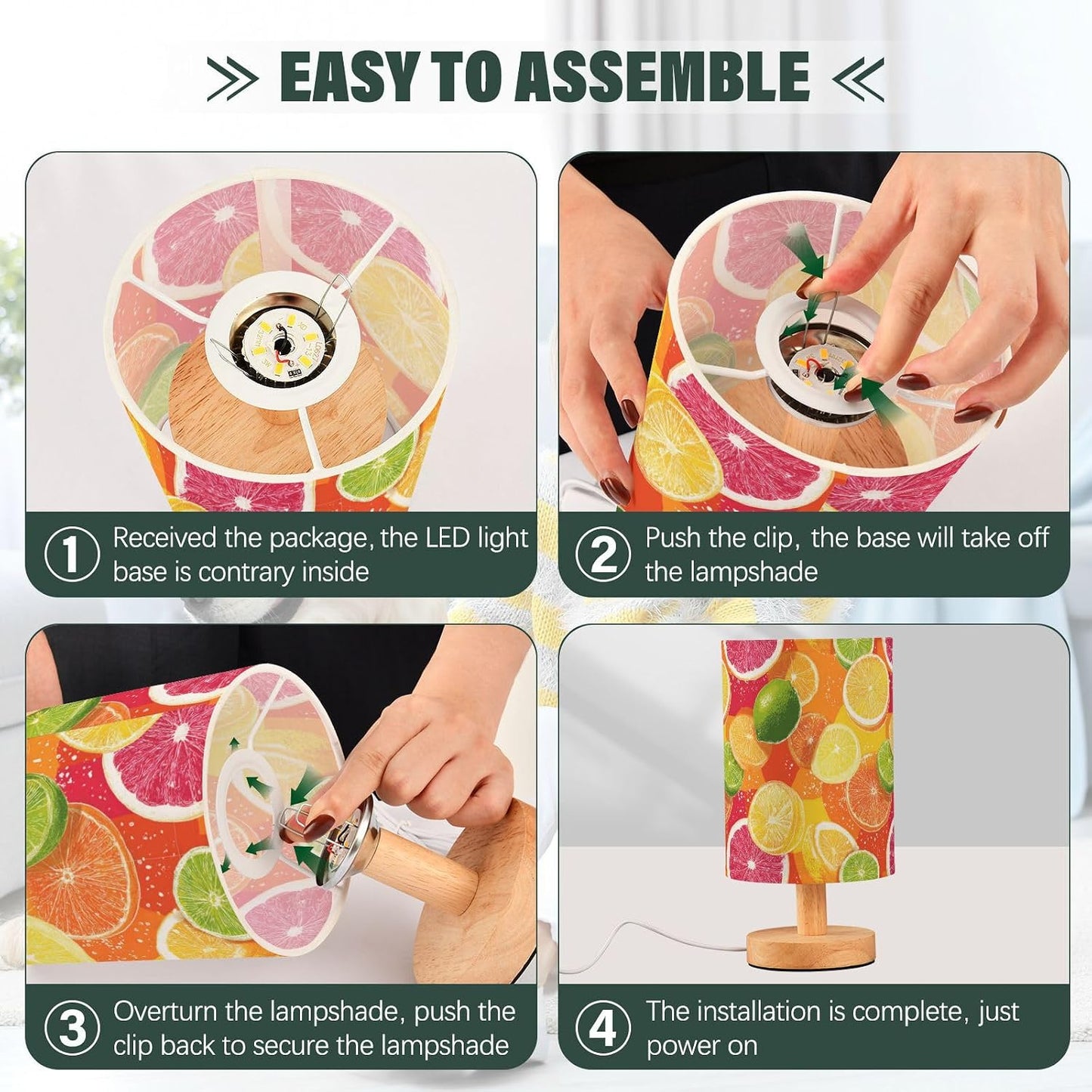 EASY TO ASSEMBLE

1 Received the package, the LED light base is contrary inside

2 Push the clip, the base will take off the lampshade

3 Overturn the lampshade, push the clip back to secure the lampshade

4 The installation is complete, just power on