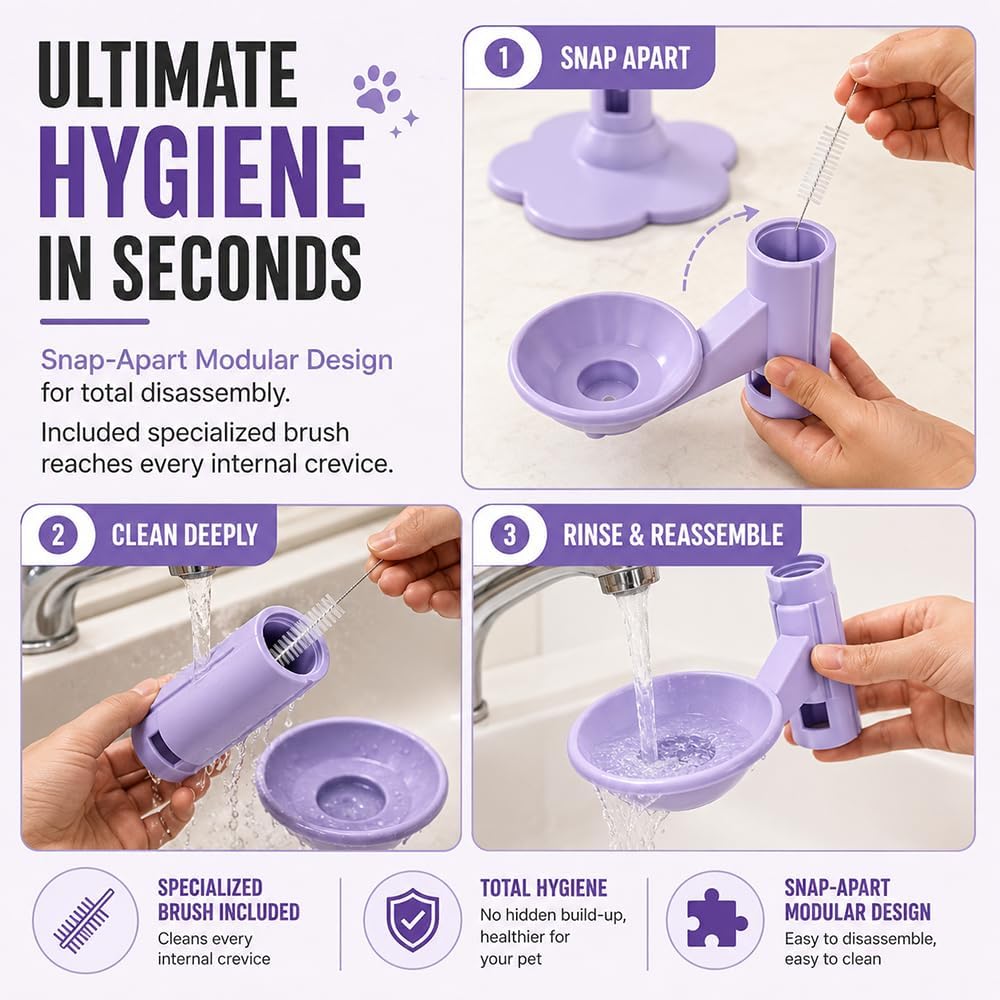 ULTIMATE HYGIENE IN SECONDS

Snap-Apart Modular Design for total disassembly.

Included specialized brush reaches every internal crevice.

1 SNAP APART

2 CLEAN DEEPLY

3 RINSE & REASSEMBLE

SPECIALIZED BRUSH INCLUDED
Cleans every internal crevice

TOTAL HYGIENE
No hidden build-up, healthier for your pet

SNAP-APART MODULAR DESIGN
Easy to disassemble, easy to clean