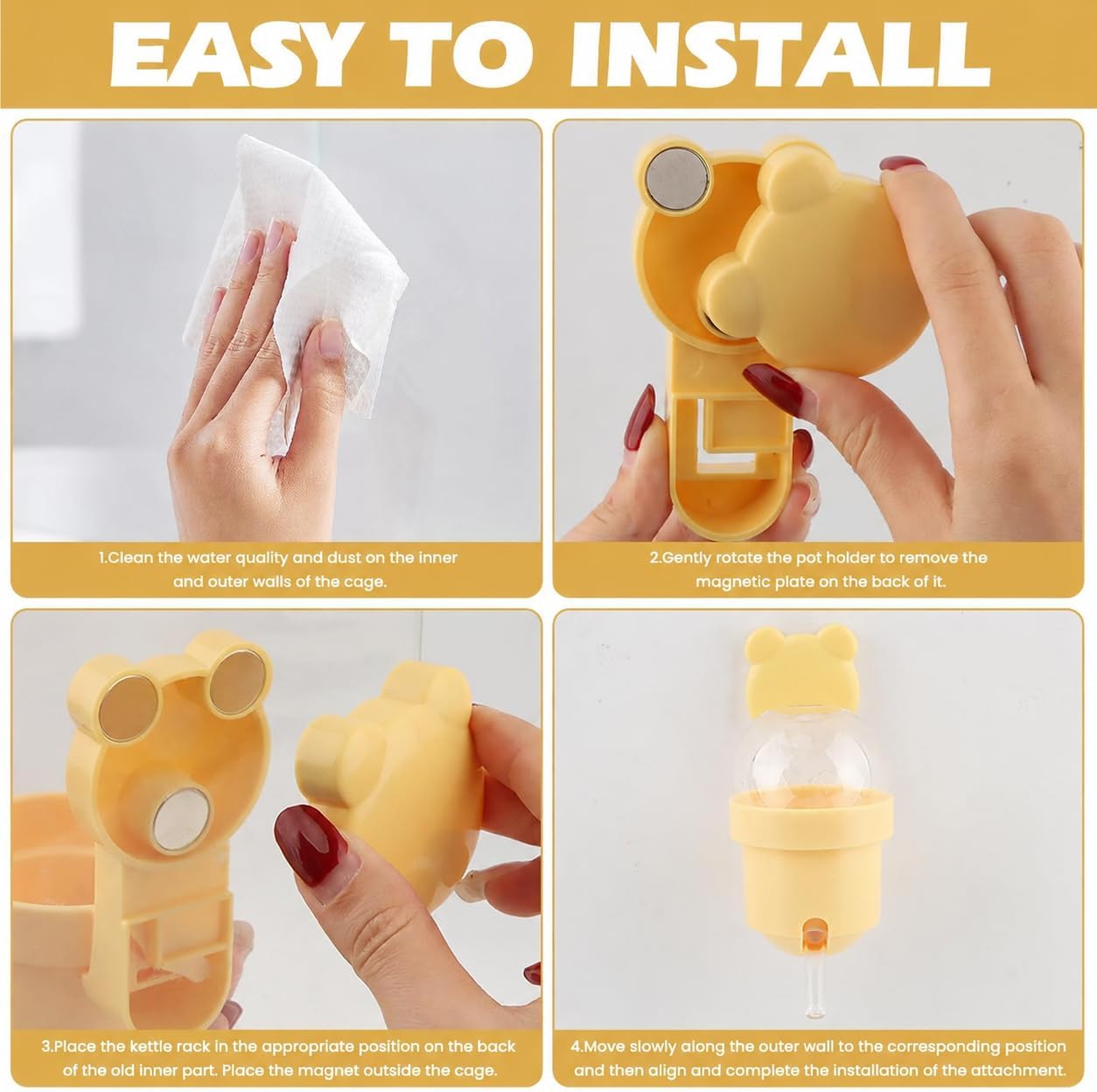 EASY TO INSTALL

1.Clean the water quality and dust on the inner and outer walls of the cage.

2.Gently rotate the pot holder to remove the magnetic plate on the back of it.

3.Place the kettle rack in the appropriate position on the back of the old inner part. Place the magnet outside the cage.

4.Move slowly along the outer wall to the corresponding position and then align and complete the installation of the attachment.