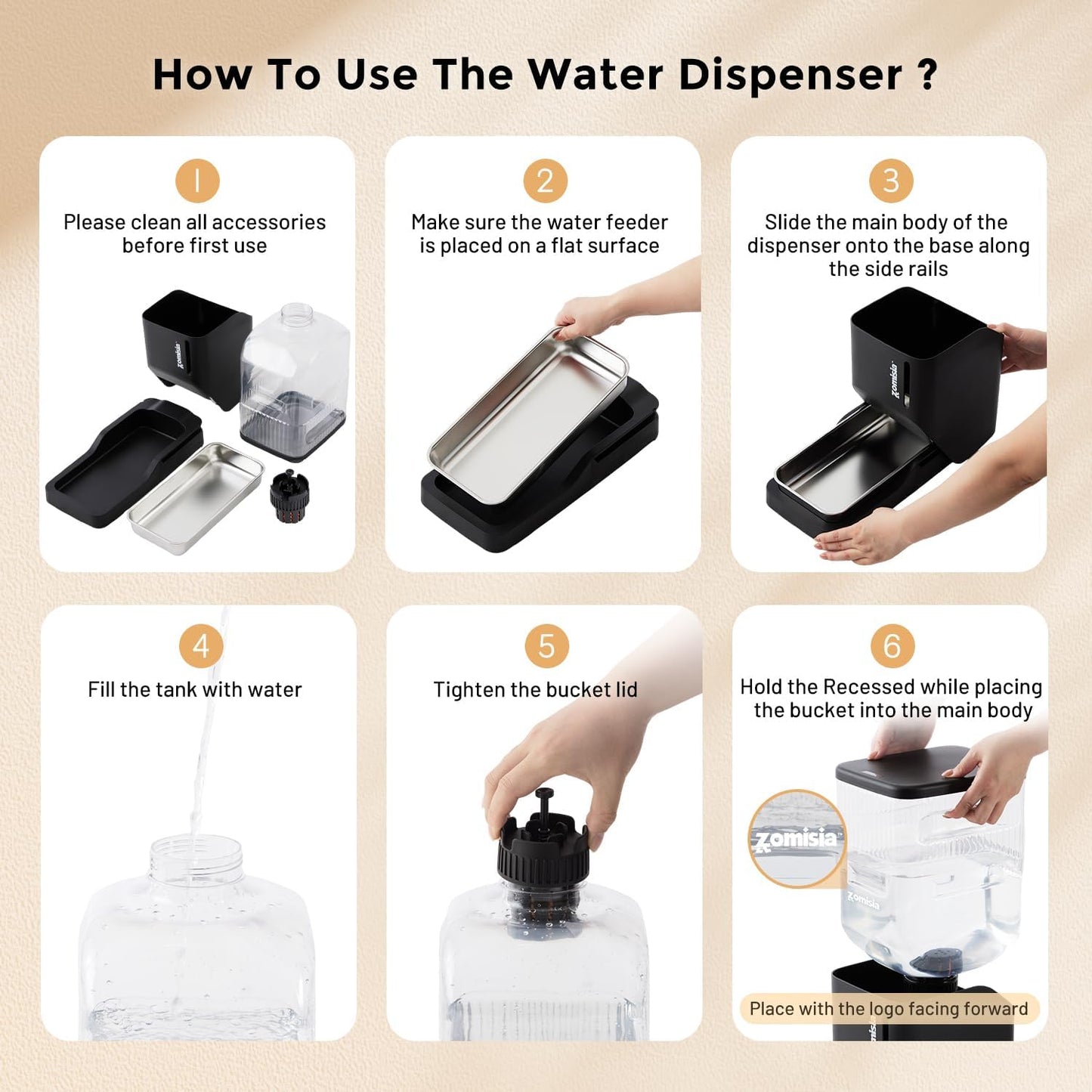 How To Use The Water Dispenser ?

1
Please clean all accessories before first use

zomisia

2
Make sure the water feeder is placed on a flat surface

3
Slide the main body of the dispenser onto the base along the side rails

zomisia

4
Fill the tank with water

5
Tighten the bucket lid

6
Hold the Recessed while placing the bucket into the main body

zomisia

zomisia

Place with the logo facing forward