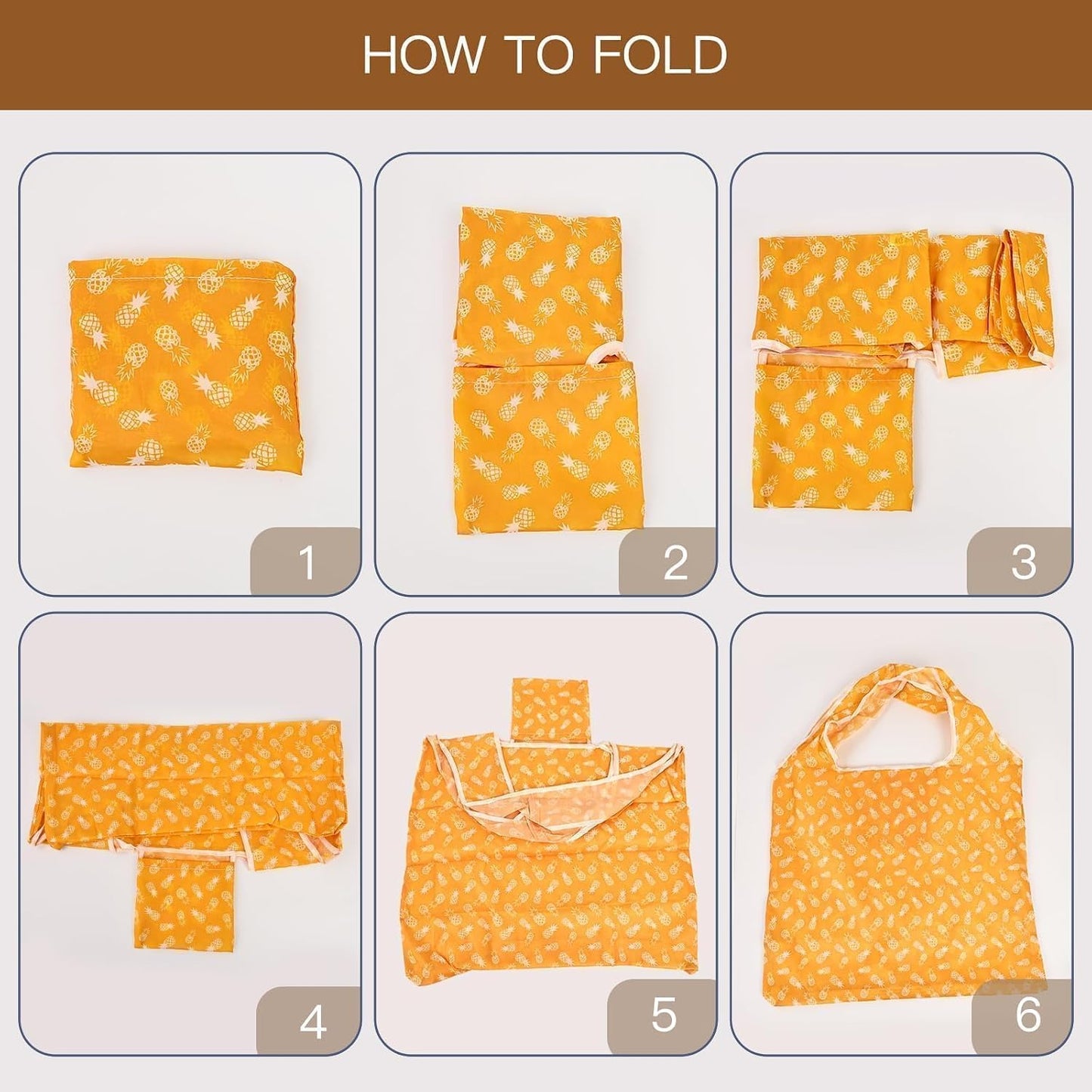 HOW TO FOLD

1

2

3

4

5

6