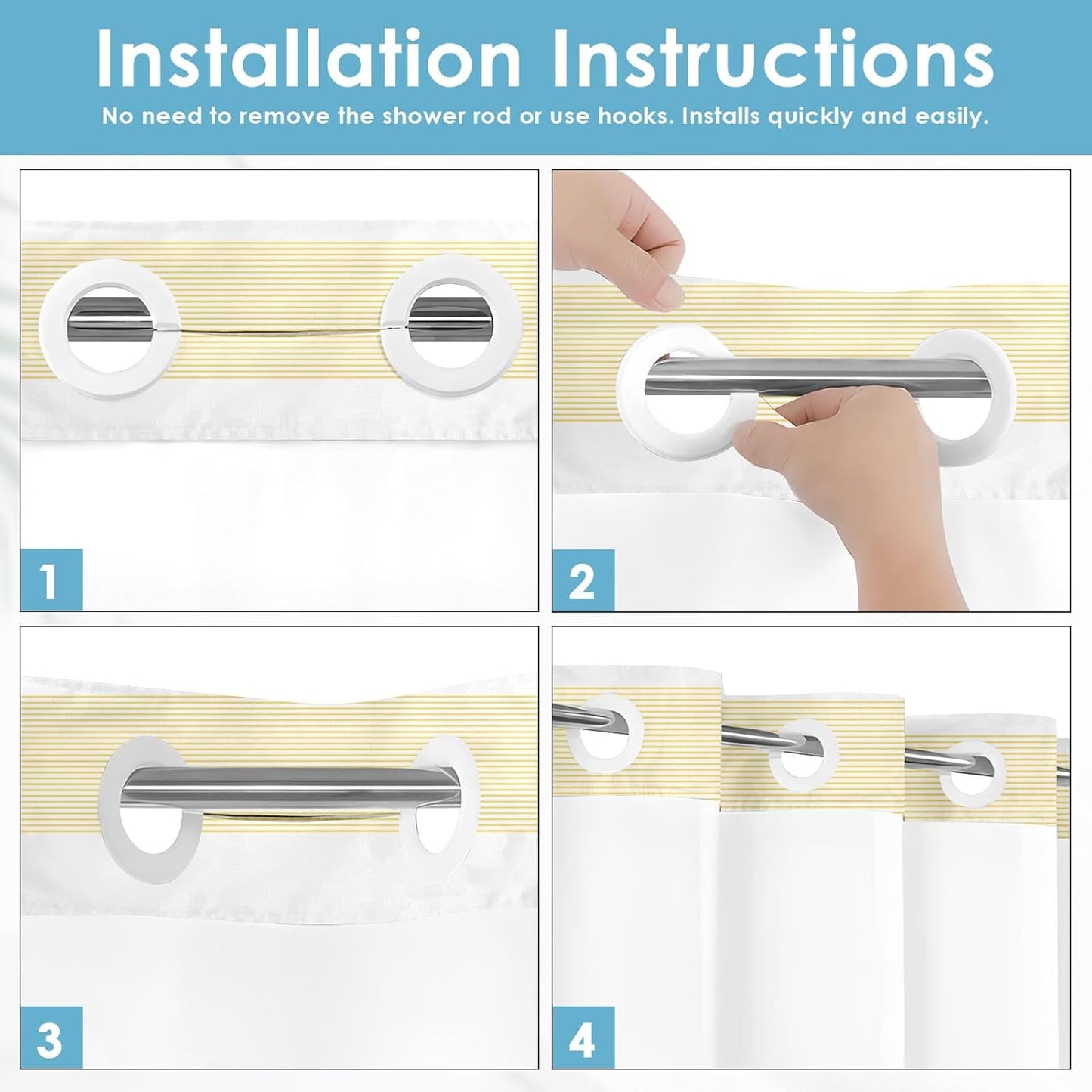 Installation Instructions

No need to remove the shower rod or use hooks. Installs quickly and easily.

1

2

3

4