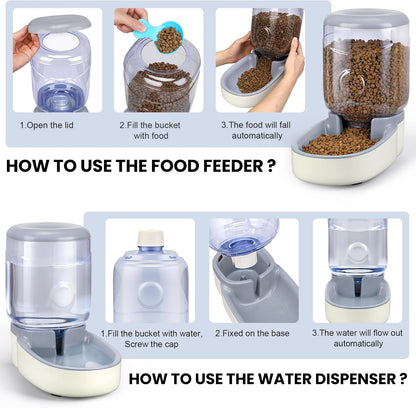 1.Open the lid

2.Fill the bucket with food

3.The food will fall automatically

HOW TO USE THE FOOD FEEDER ?

1.Fill the bucket with water, Screw the cap

2.Fixed on the base

3.The water will flow out automatically

HOW TO USE THE WATER DISPENSER ?