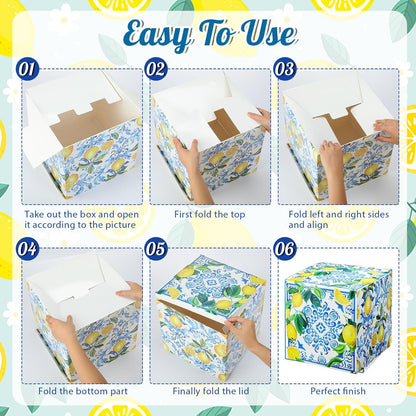 Easy To Use

01

Take out the box and open it according to the picture

02

First fold the top

03

Fold left and right sides and align

04

Fold the bottom part

05

Finally fold the lid

06

Perfect finish