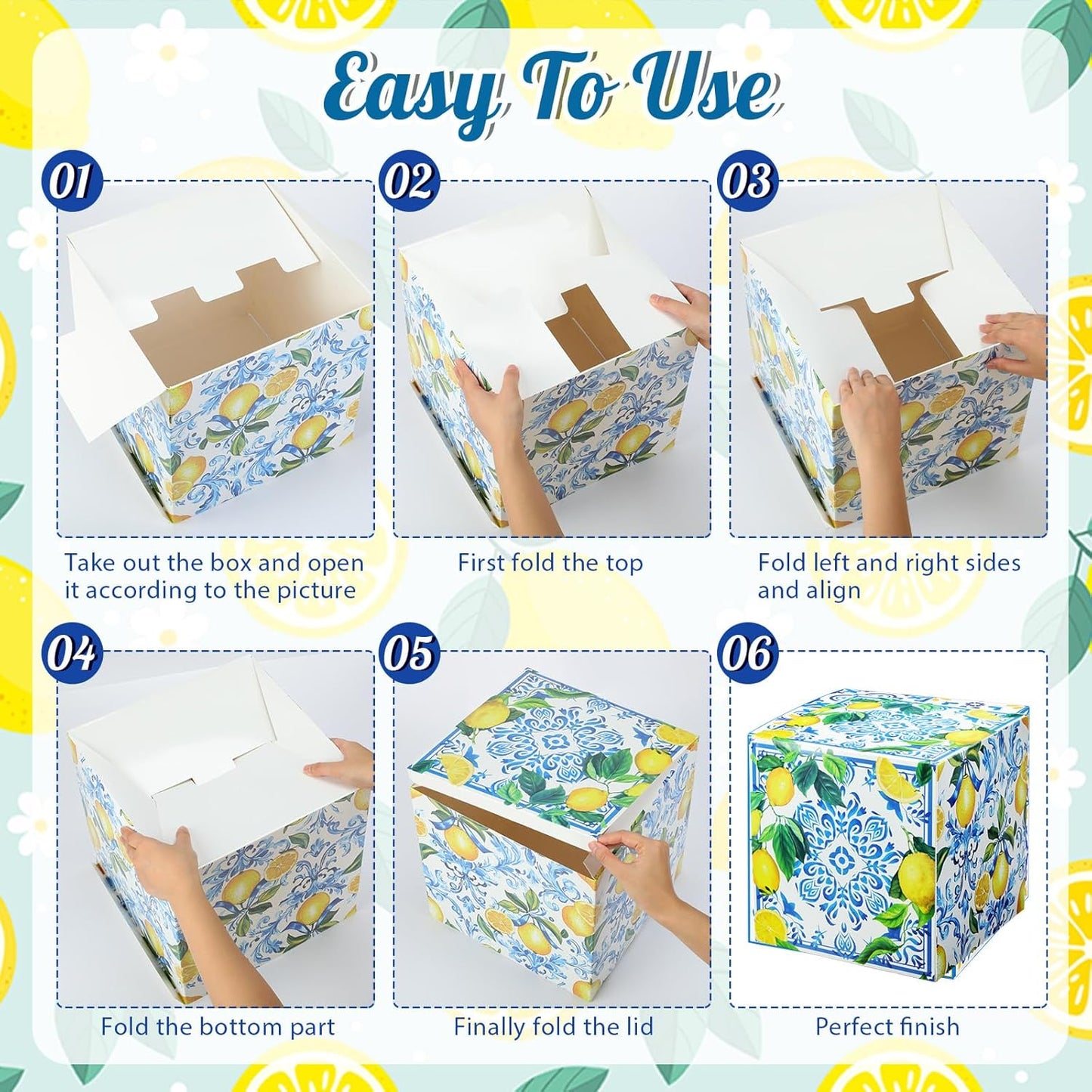 Easy To Use

01

Take out the box and open it according to the picture

02

First fold the top

03

Fold left and right sides and align

04

Fold the bottom part

05

Finally fold the lid

06

Perfect finish