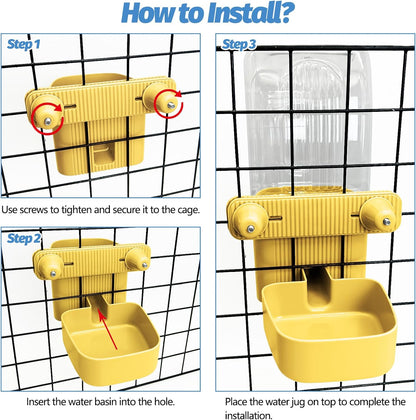 How to Install?

Step 1

Use screws to tighten and secure it to the cage.

Step 2

Insert the water basin into the hole.

Step 3

Place the water jug on top to complete the installation.