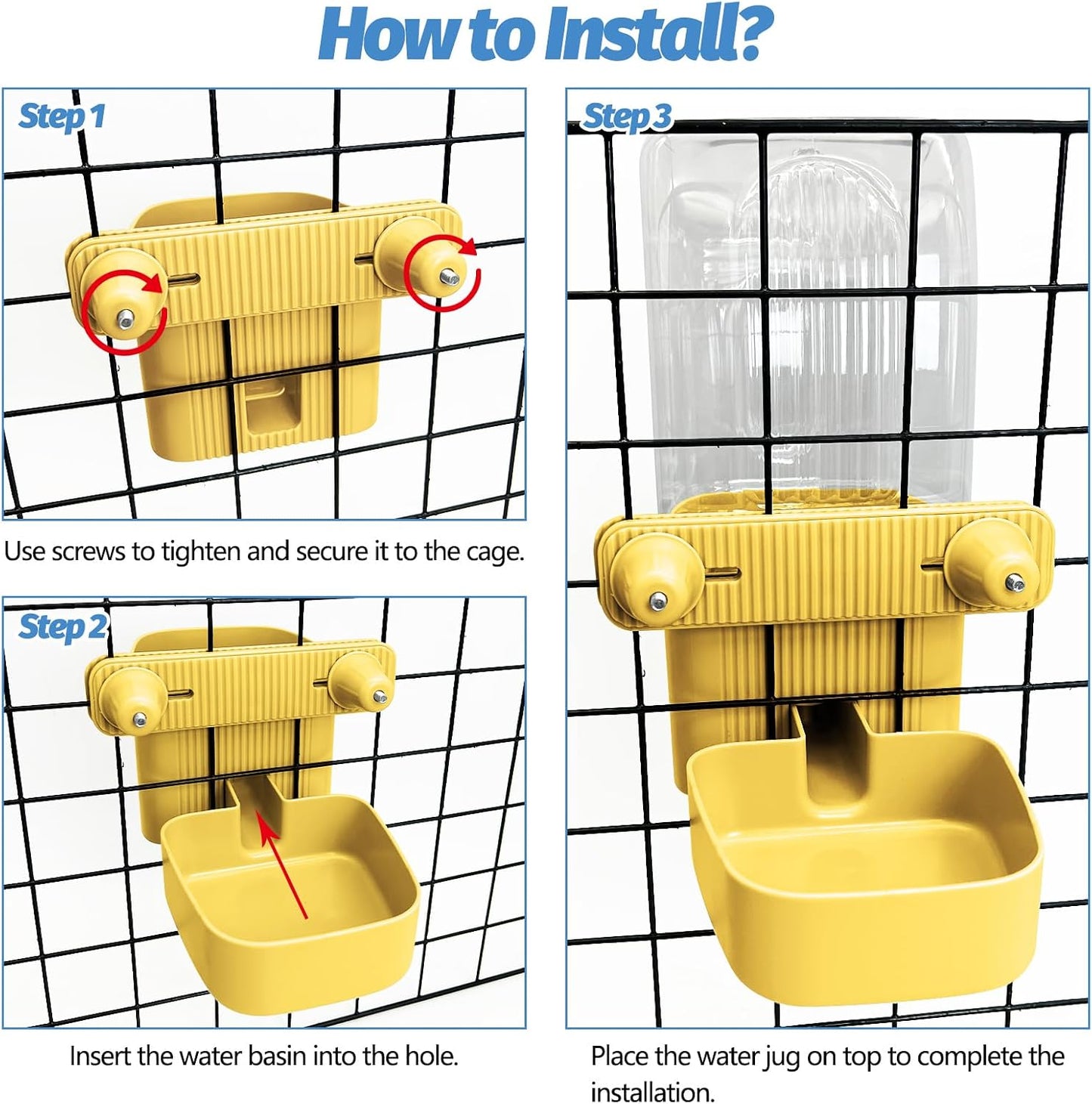 How to Install?

Step 1

Use screws to tighten and secure it to the cage.

Step 2

Insert the water basin into the hole.

Step 3

Place the water jug on top to complete the installation.