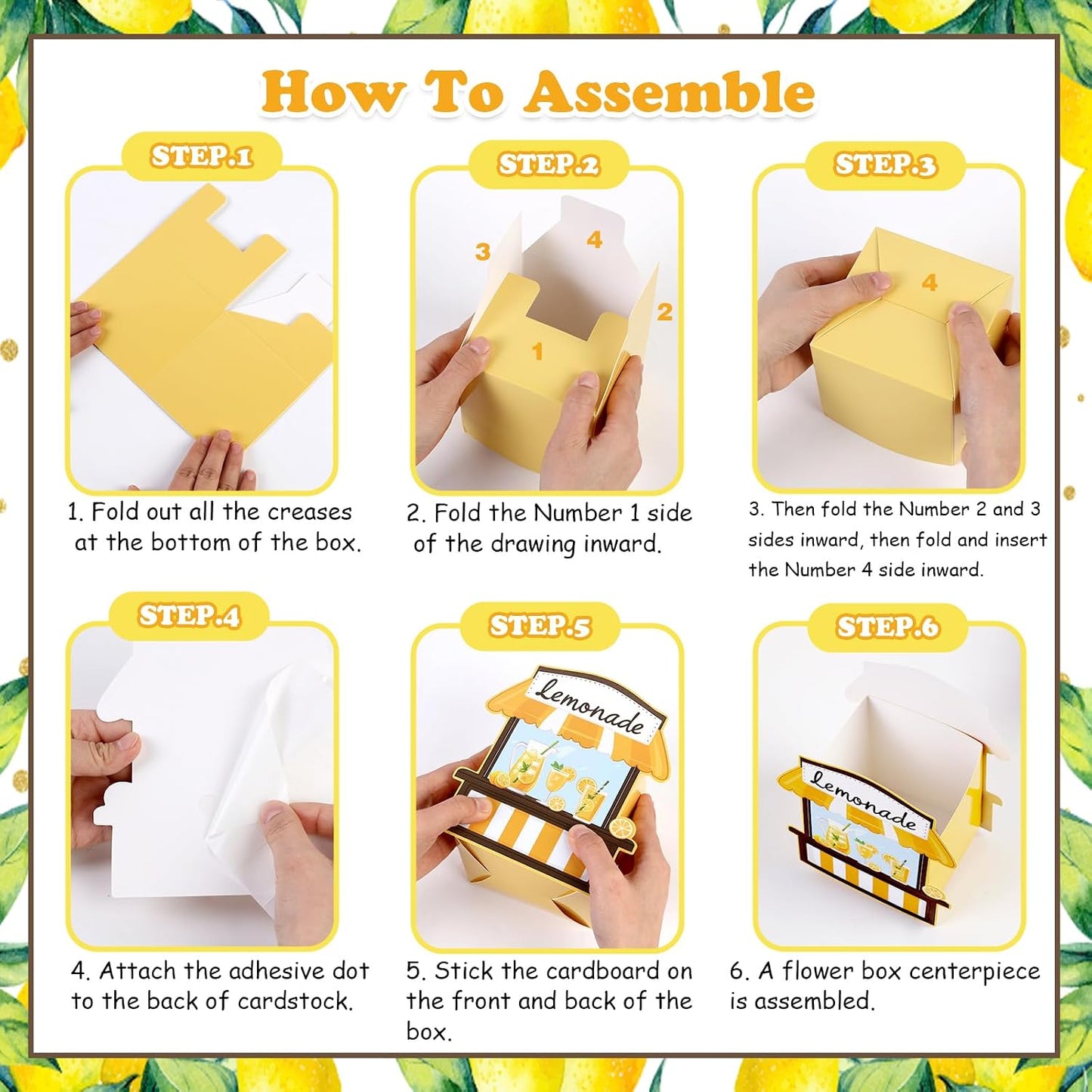 How To Assemble

STEP.1

1. Fold out all the creases at the bottom of the box.

STEP.2

3

4

2

1

2. Fold the Number 1 side of the drawing inward.

STEP.3

4

3. Then fold the Number 2 and 3 sides inward, then fold and insert the Number 4 side inward.

STEP.4

4. Attach the adhesive dot to the back of cardstock.

STEP.5

Lemonade

5. Stick the cardboard on the front and back of the box.

STEP.6

Lemonade

6. A flower box centerpiece is assembled.