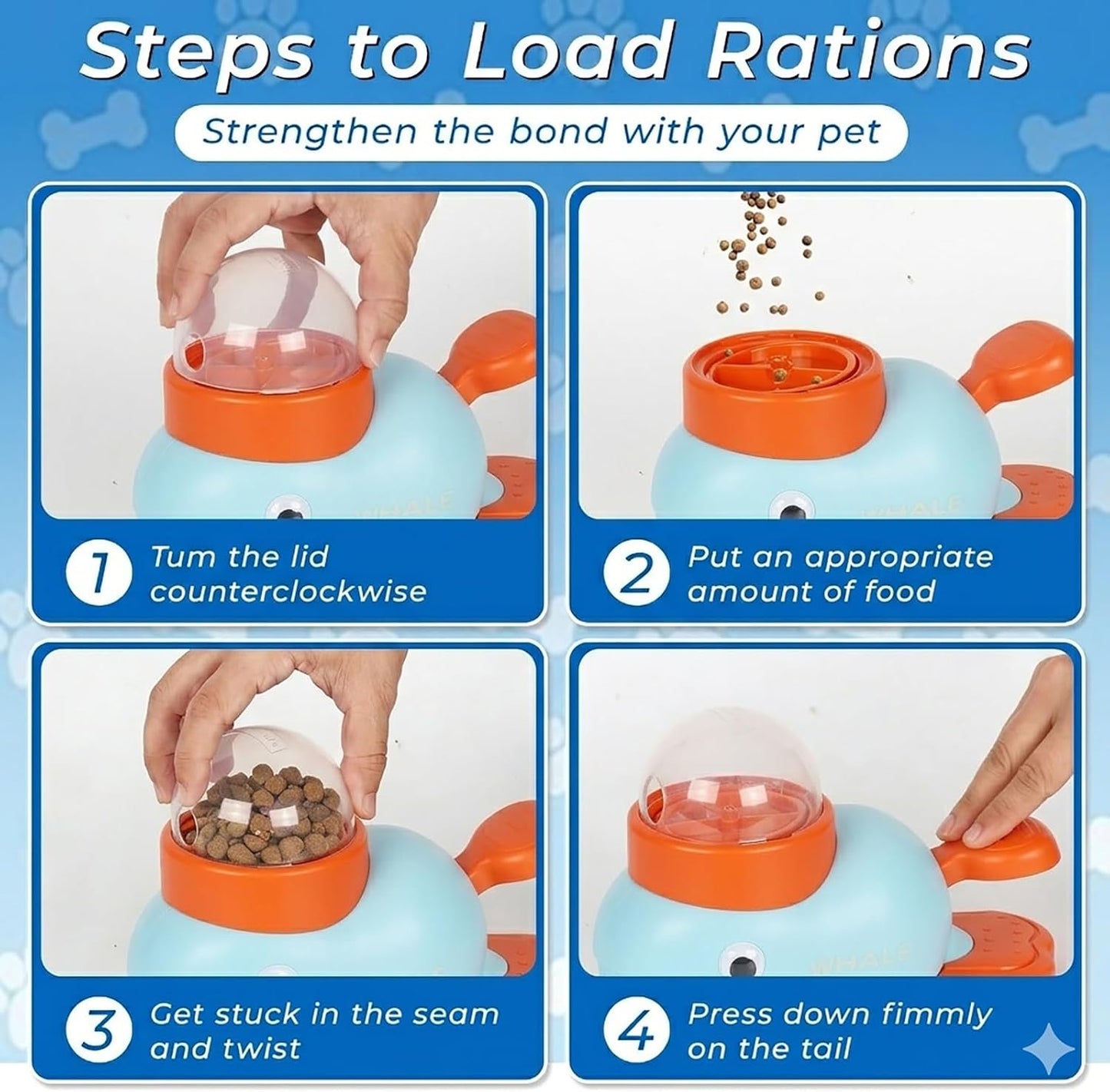 Steps to Load Rations

Strengthen the bond with your pet

WHALE

1 Tum the lid counterclockwise

WHALE

2 Put an appropriate amount of food

3 Get stuck in the seam and twist

WHALE

4 Press down fimmly on the tail