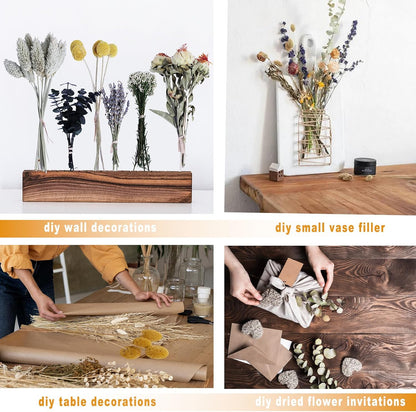 diy wall decorations

diy small vase filler

diy table decorations

diy dried flower invitations