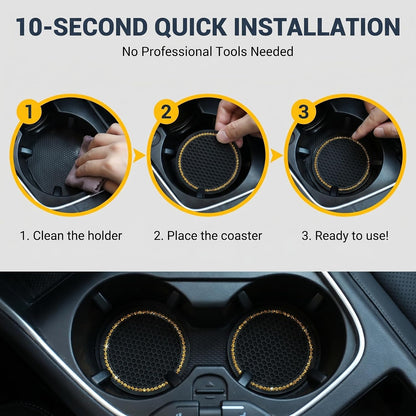 10-SECOND QUICK INSTALLATION

No Professional Tools Needed

1

2

3

1. Clean the holder

2. Place the coaster

3. Ready to use!