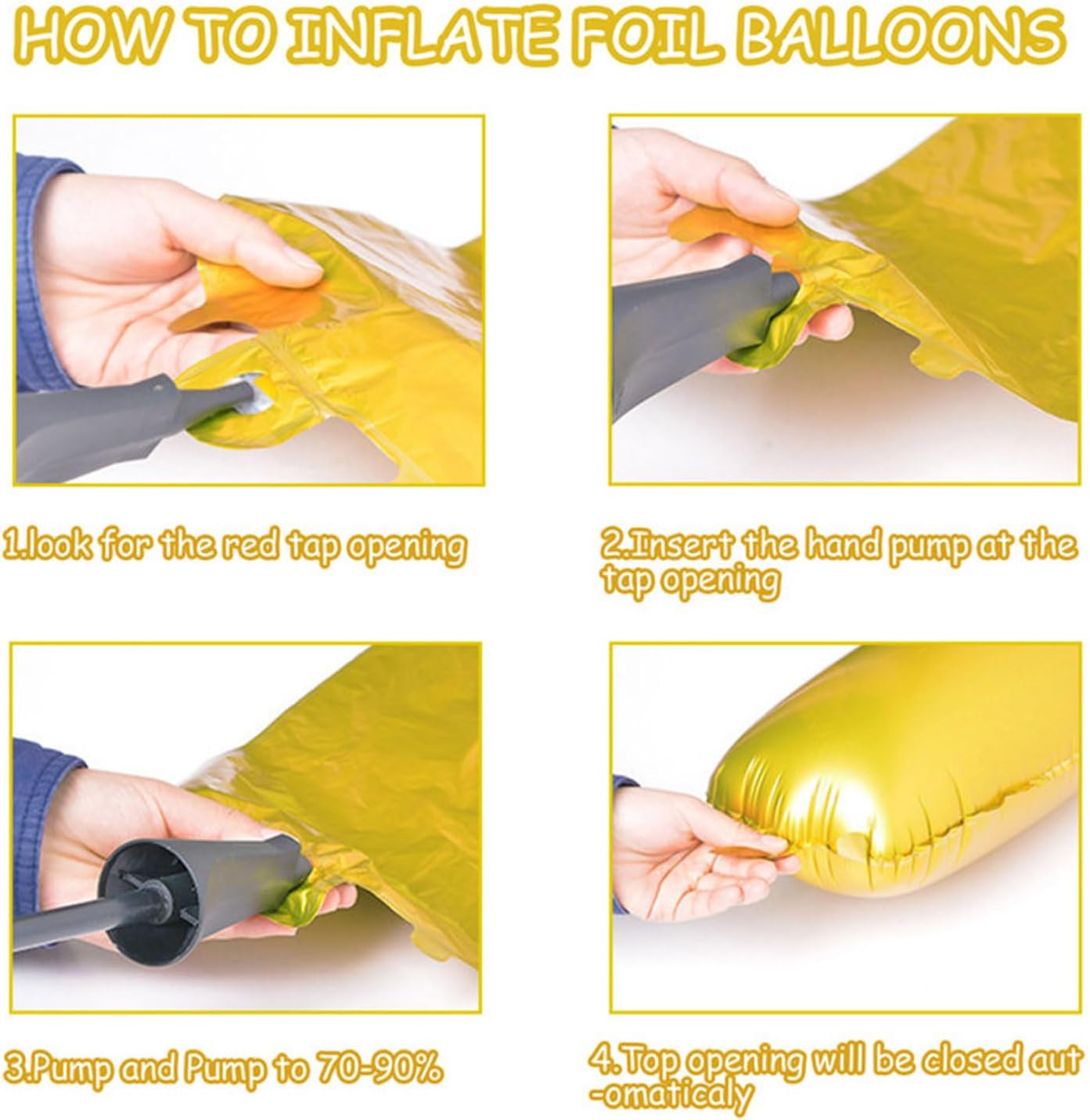 HOW TO INFLATE FOIL BALLOONS

1.look for the red tap opening

2.Insert the hand pump at the tap opening

3.Pump and Pump to 70-90%

4.Top opening will be closed aut-omaticaly