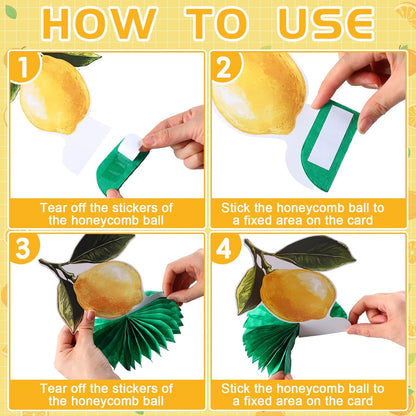 HOW TO USE

1

Tear off the stickers of the honeycomb ball

2

Stick the honeycomb ball to a fixed area on the card

3

Tear off the stickers of the honeycomb ball

4

Stick the honeycomb ball to a fixed area on the card