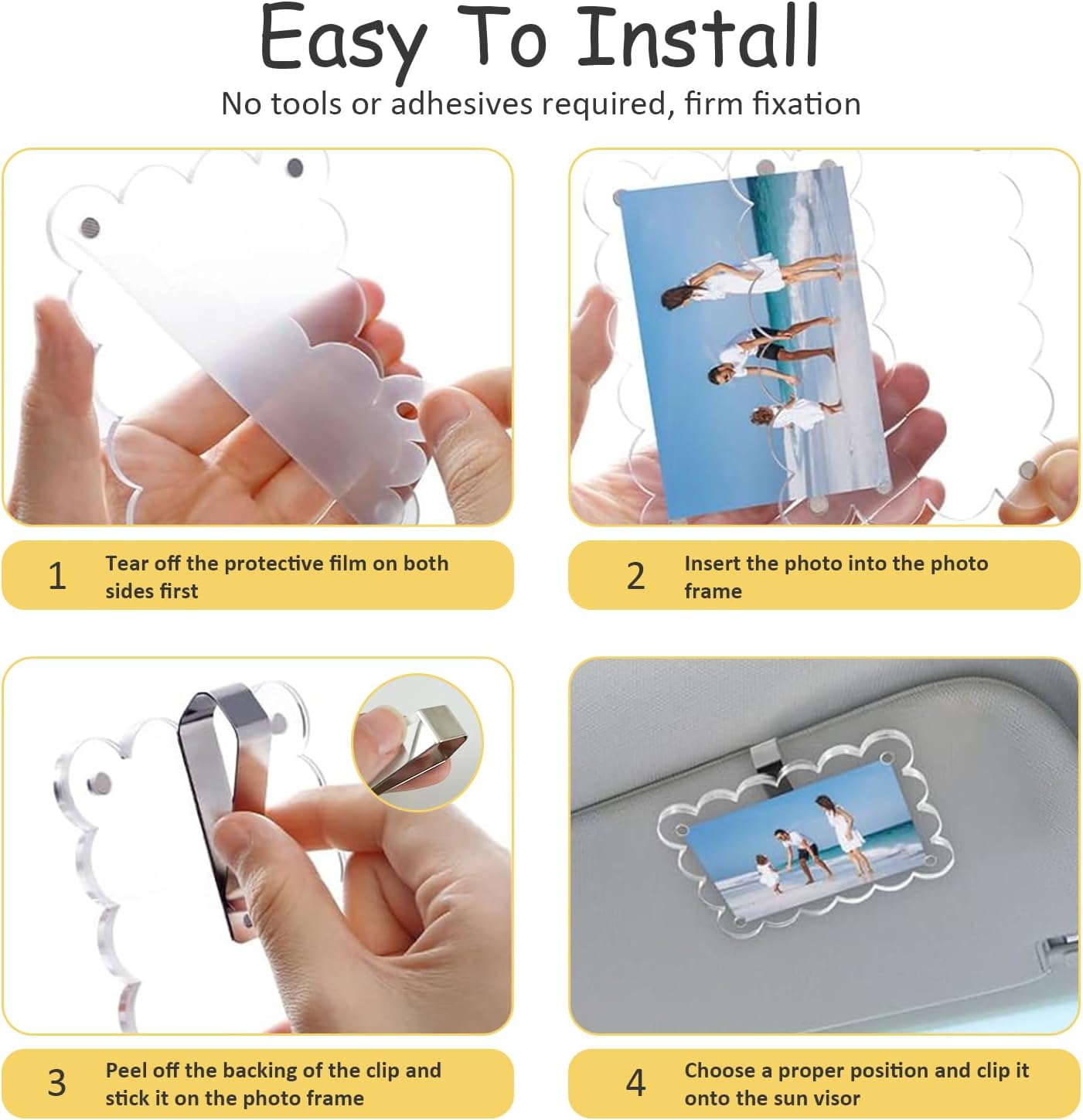 Easy To Install

No tools or adhesives required, firm fixation

1 Tear off the protective film on both sides first

2 Insert the photo into the photo frame

3 Peel off the backing of the clip and stick it on the photo frame

4 Choose a proper position and clip it onto the sun visor