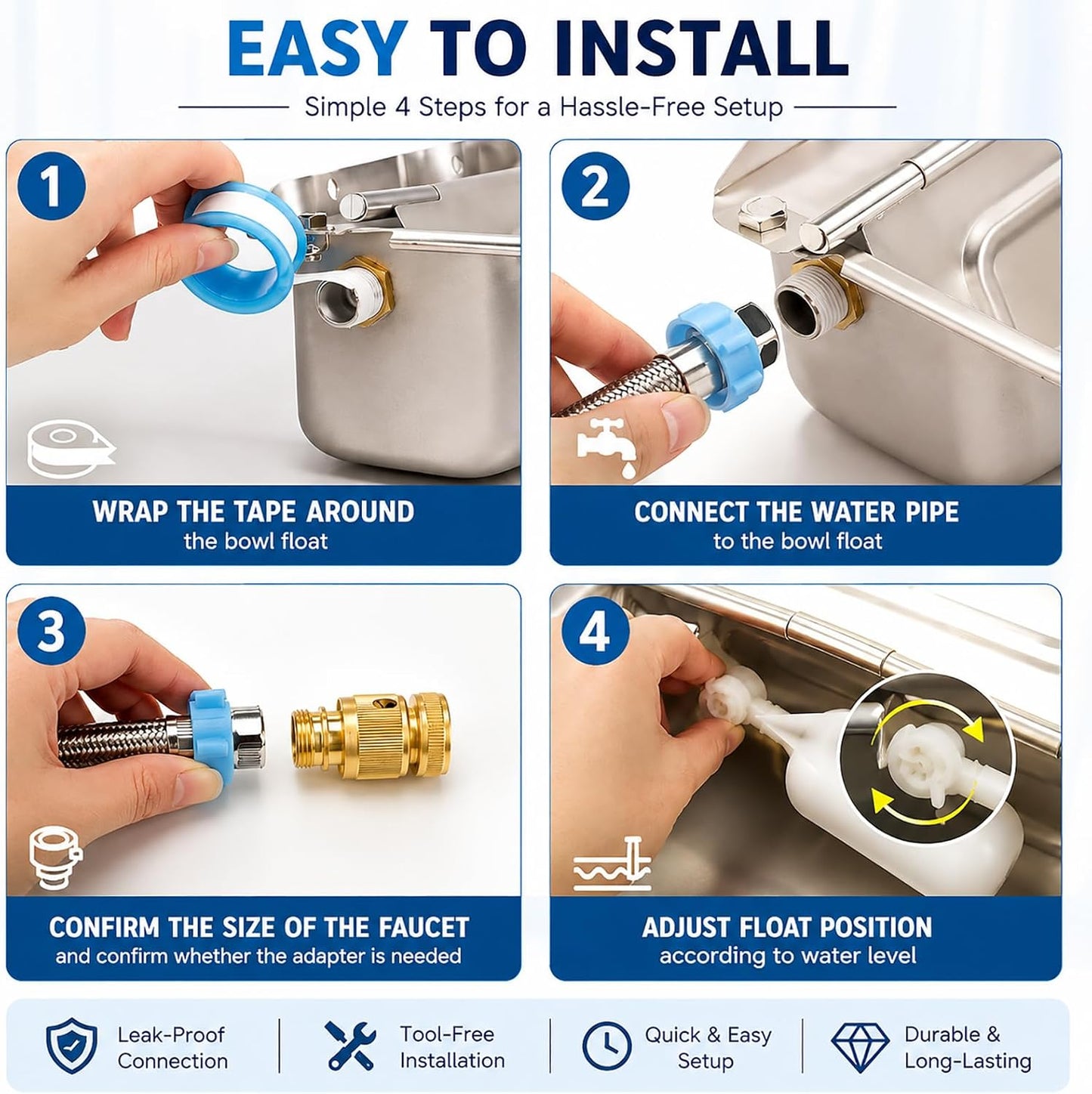 EASY TO INSTALL

Simple 4 Steps for a Hassle-Free Setup

1

WRAP THE TAPE AROUND
the bowl float

2

CONNECT THE WATER PIPE
to the bowl float

3

CONFIRM THE SIZE OF THE FAUCET
and confirm whether the adapter is needed

4

ADJUST FLOAT POSITION
according to water level

Leak-Proof Connection

Tool-Free Installation

Quick & Easy Setup

Durable & Long-Lasting