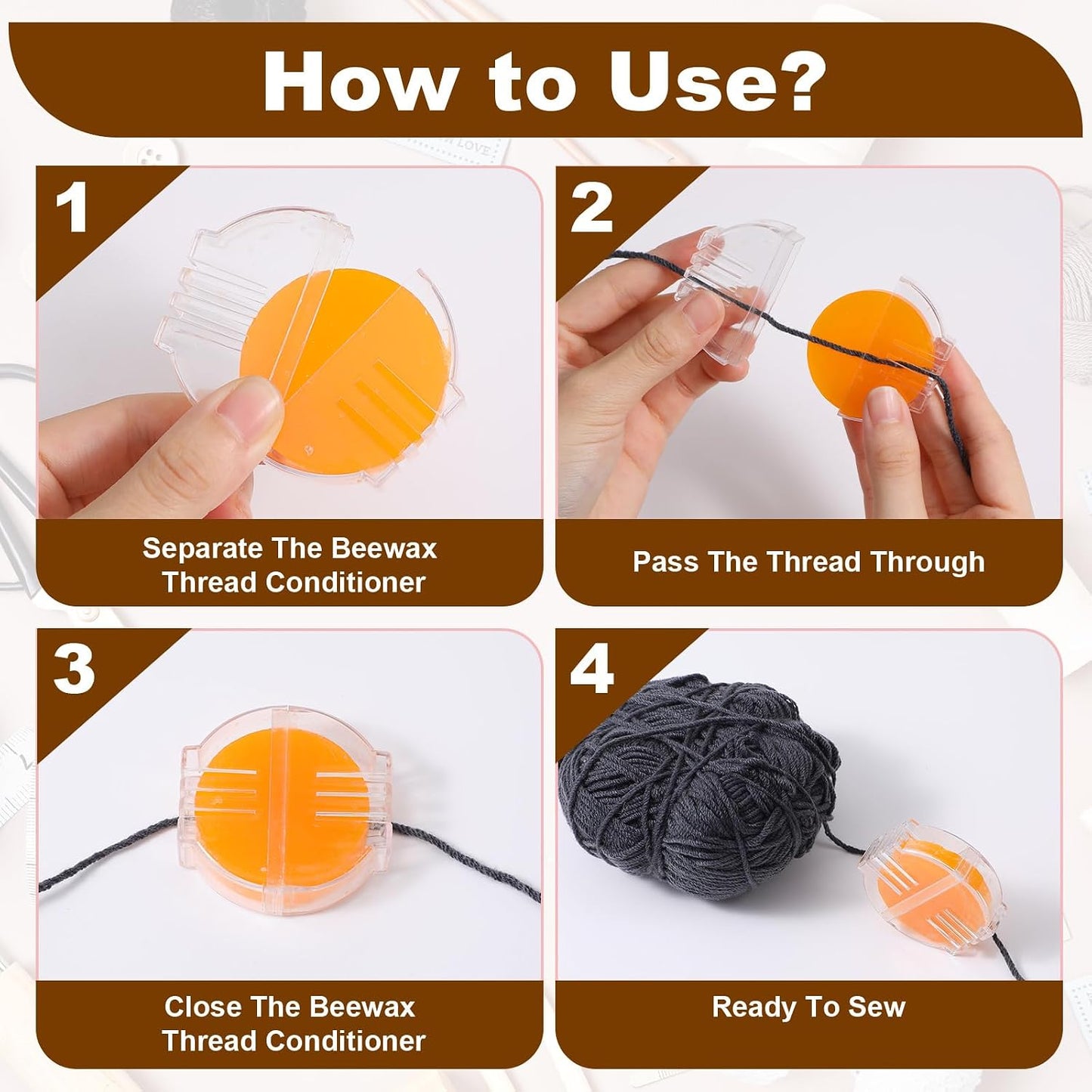 How to Use?

1

Separate The Beewax Thread Conditioner

2

Pass The Thread Through

3

Close The Beewax Thread Conditioner

4

Ready To Sew