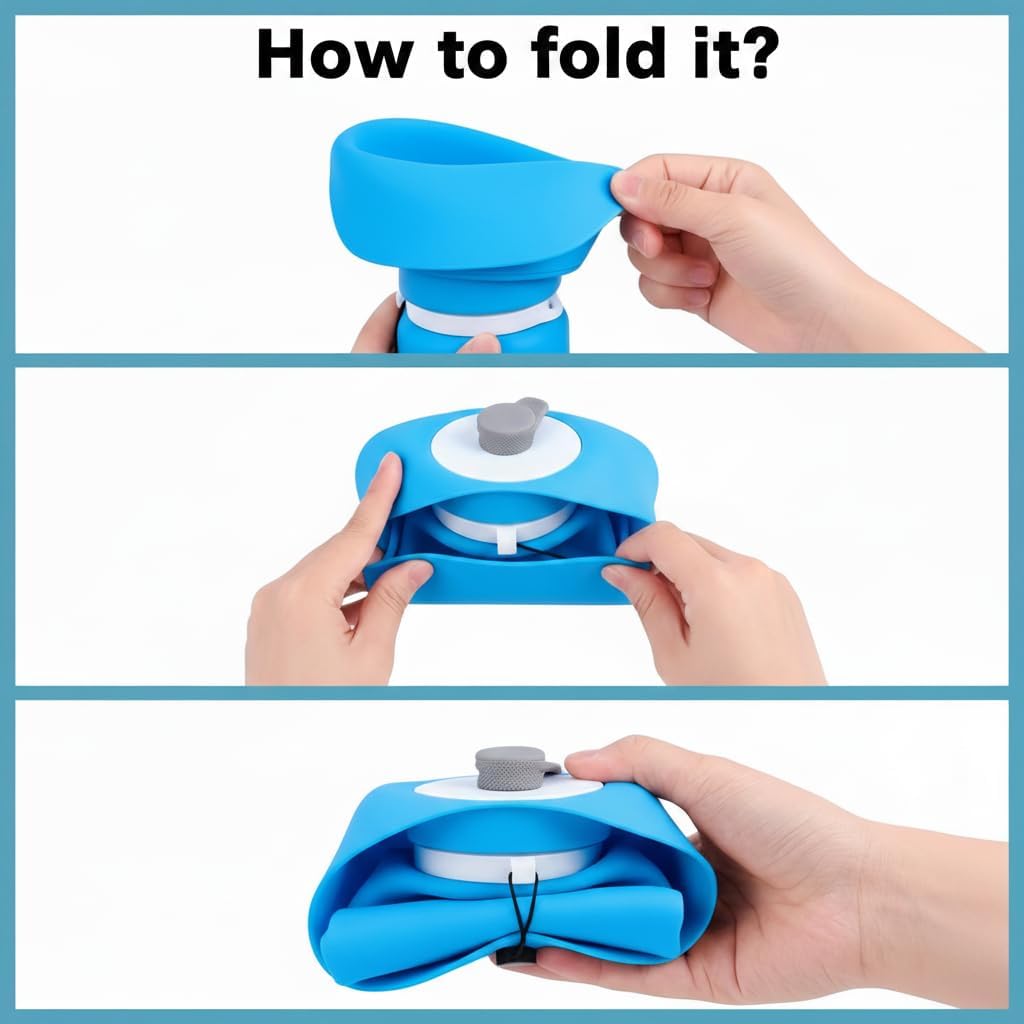 How to fold it?