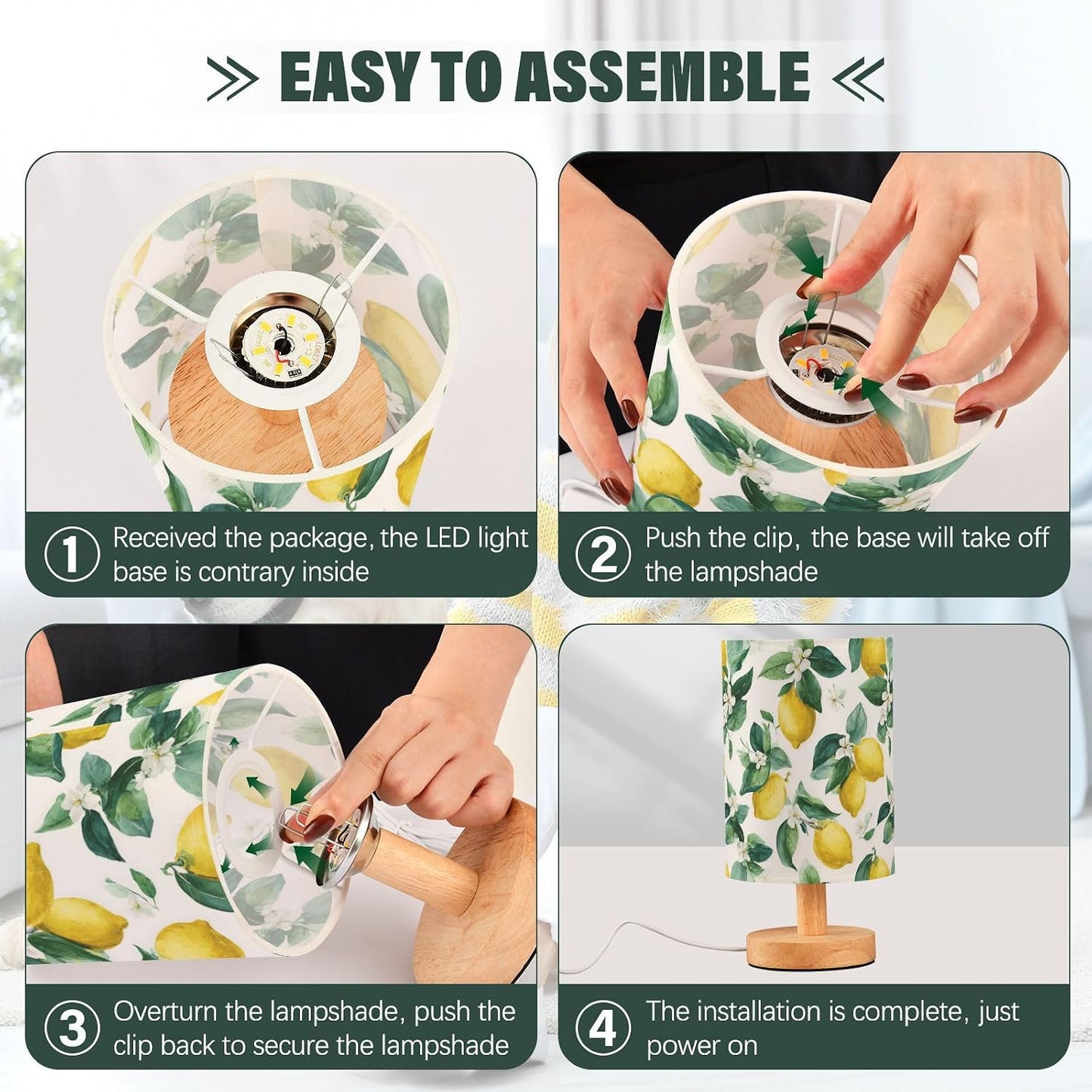 EASY TO ASSEMBLE

1 Received the package, the LED light base is contrary inside

2 Push the clip, the base will take off the lampshade

3 Overturn the lampshade, push the clip back to secure the lampshade

4 The installation is complete, just power on