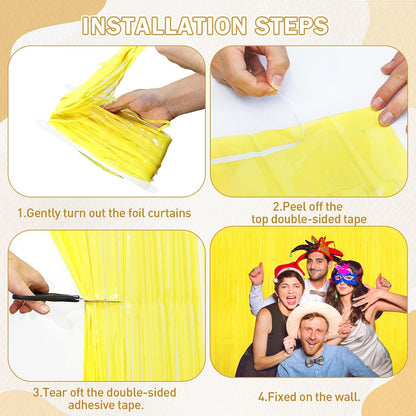 INSTALLATION STEPS

1.Gently turn out the foil curtains

2.Peel off the top double-sided tape

3.Tear oft the double-sided adhesive tape.

4.Fixed on the wall.