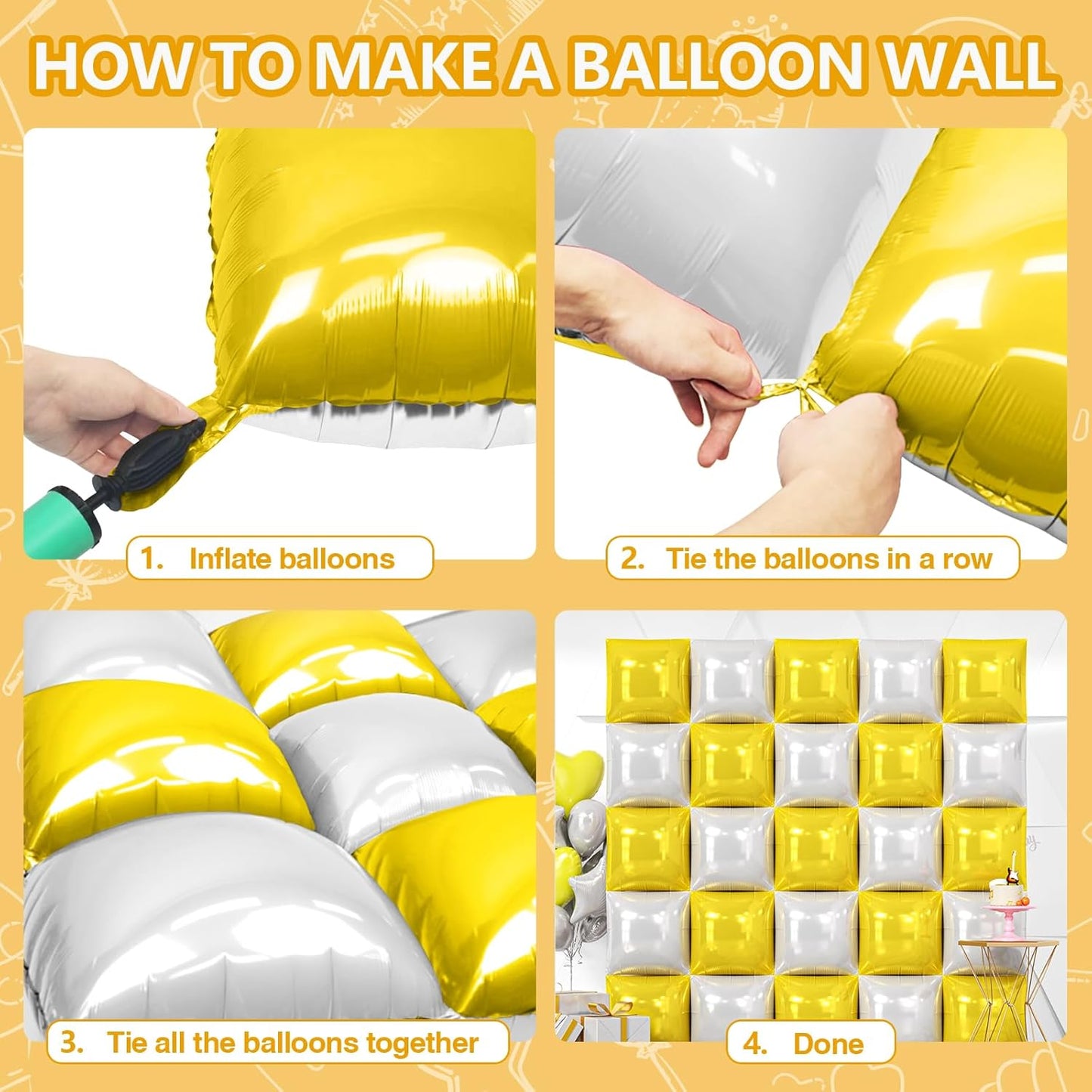 HOW TO MAKE A BALLOON WALL

1. Inflate balloons

2. Tie the balloons in a row

3. Tie all the balloons together

4. Done