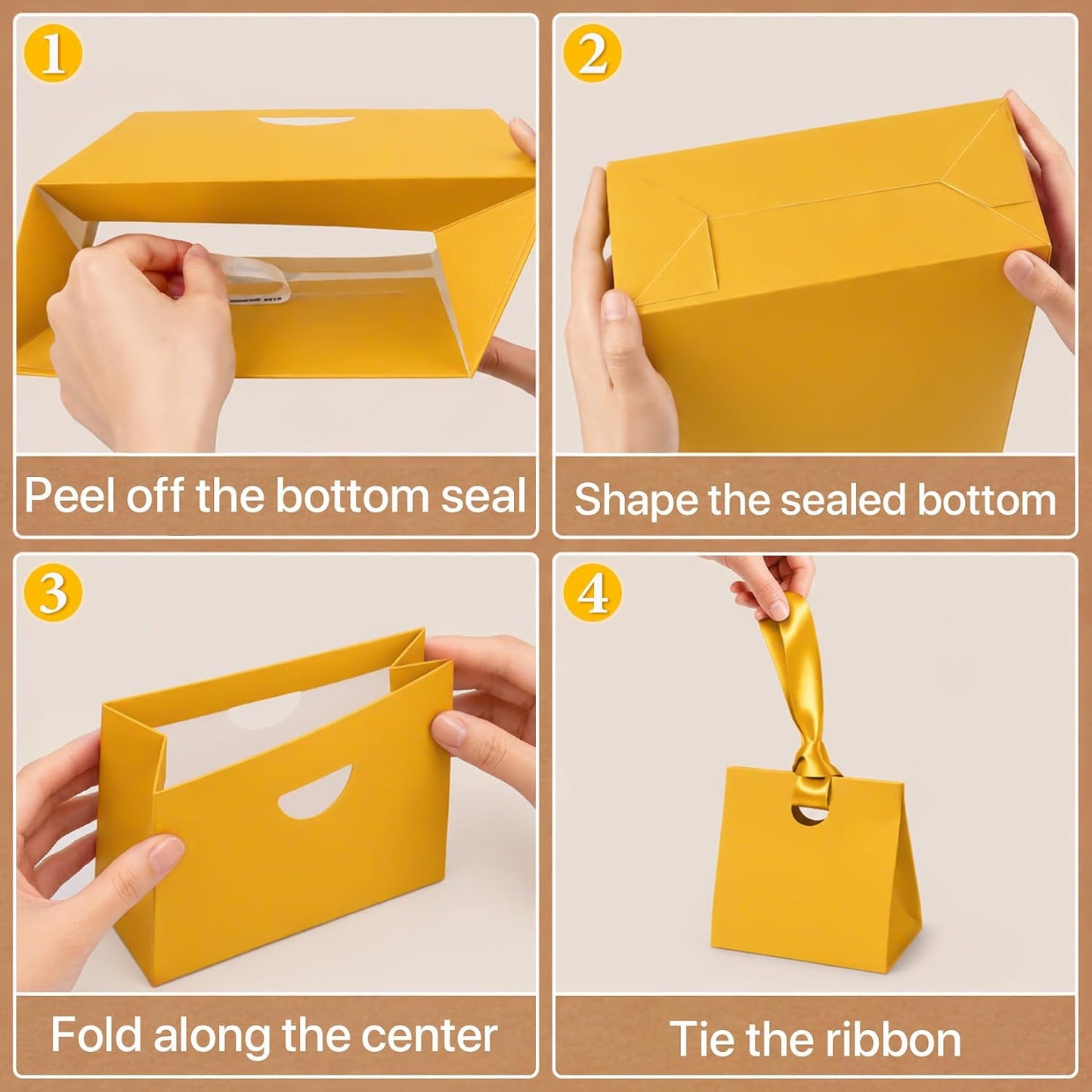 1
Peel off the bottom seal

2
Shape the sealed bottom

3
Fold along the center

4
Tie the ribbon