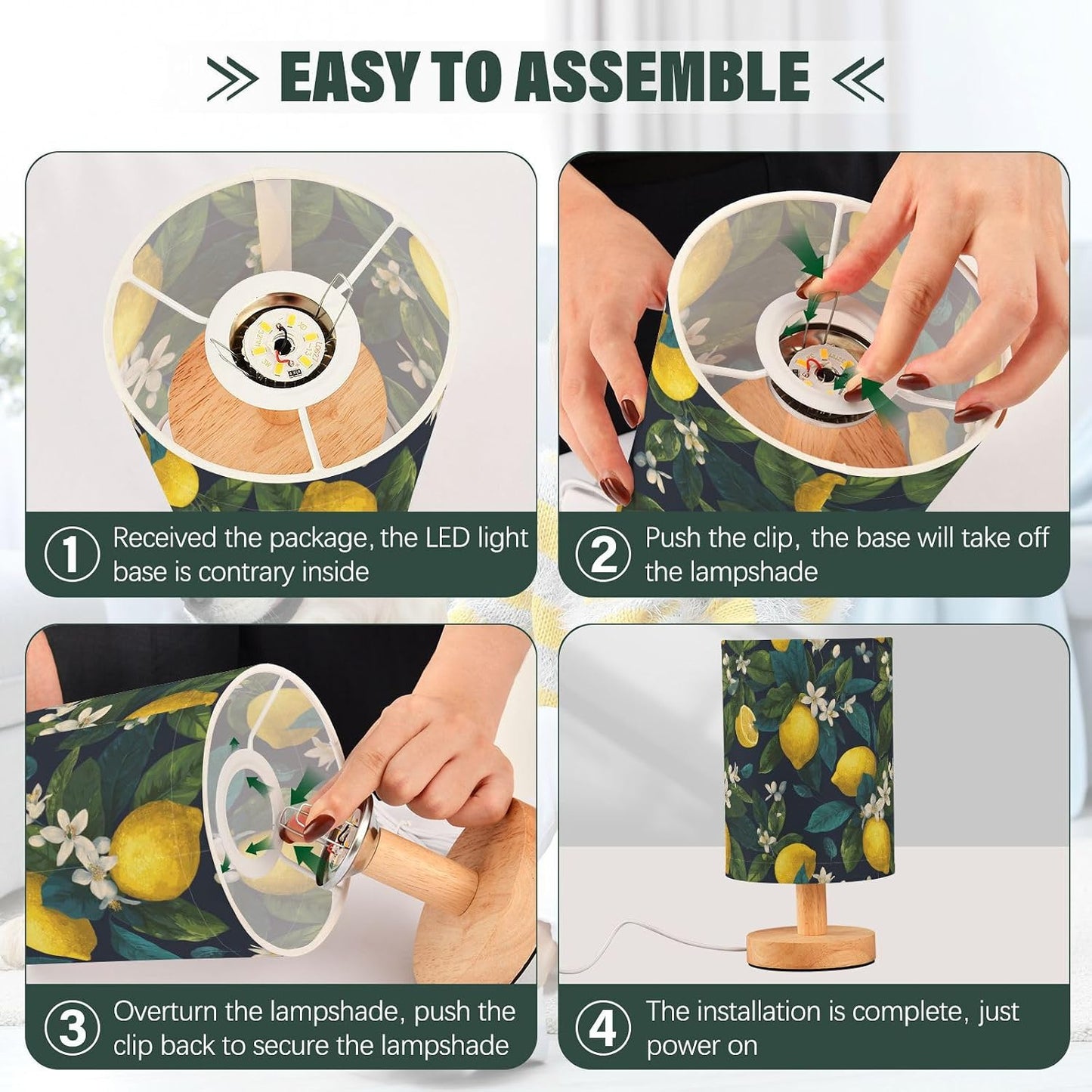 EASY TO ASSEMBLE

1 Received the package, the LED light base is contrary inside

2 Push the clip, the base will take off the lampshade

3 Overturn the lampshade, push the clip back to secure the lampshade

4 The installation is complete, just power on