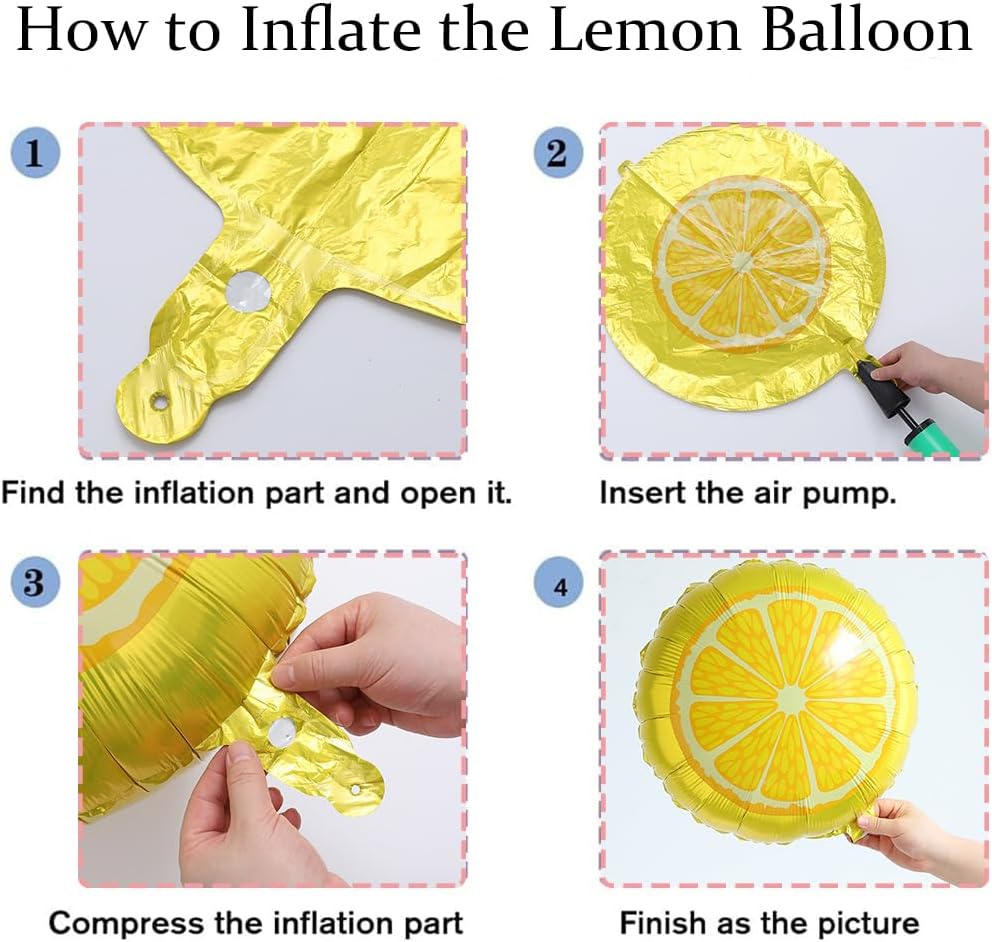 How to Inflate the Lemon Balloon

1

Find the inflation part and open it.

2

Insert the air pump.

3

Compress the inflation part

4

Finish as the picture