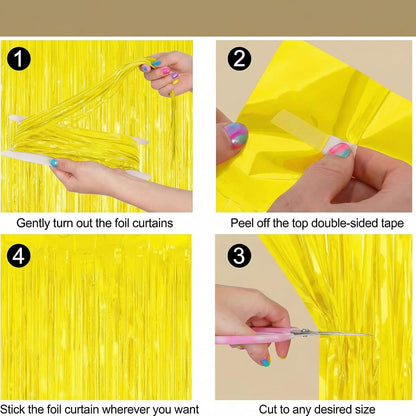 1
Gently turn out the foil curtains

2
Peel off the top double-sided tape

4
Stick the foil curtain wherever you want

3
Cut to any desired size