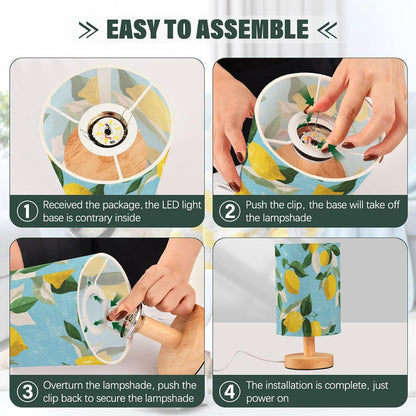 EASY TO ASSEMBLE

1 Received the package, the LED light base is contrary inside

2 Push the clip, the base will take off the lampshade

3 Overturn the lampshade, push the clip back to secure the lampshade

4 The installation is complete, just power on