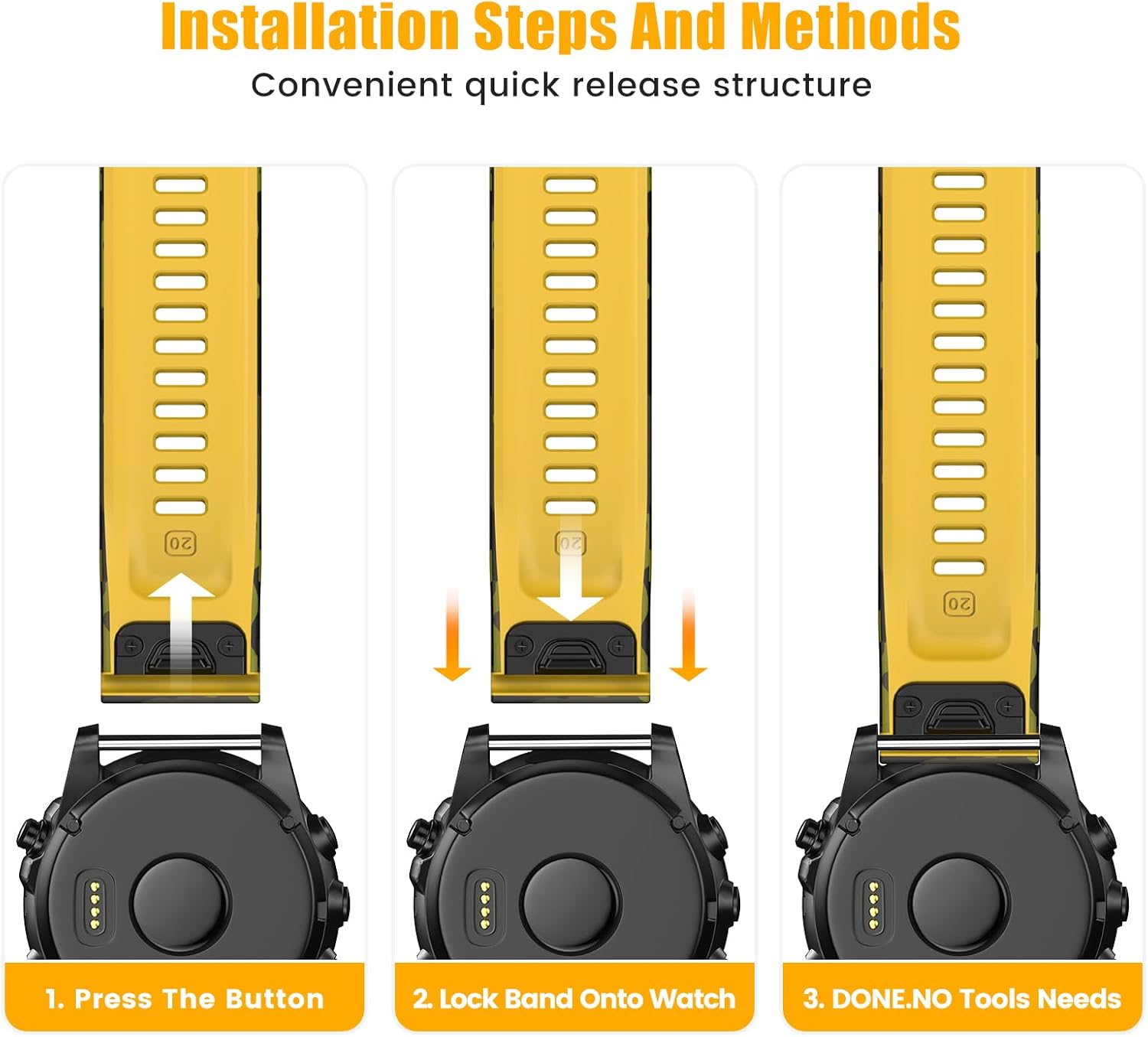 Installation Steps And Methods

Convenient quick release structure

20

20

20

1. Press The Button

2. Lock Band Onto Watch

3. DONE.NO Tools Needs