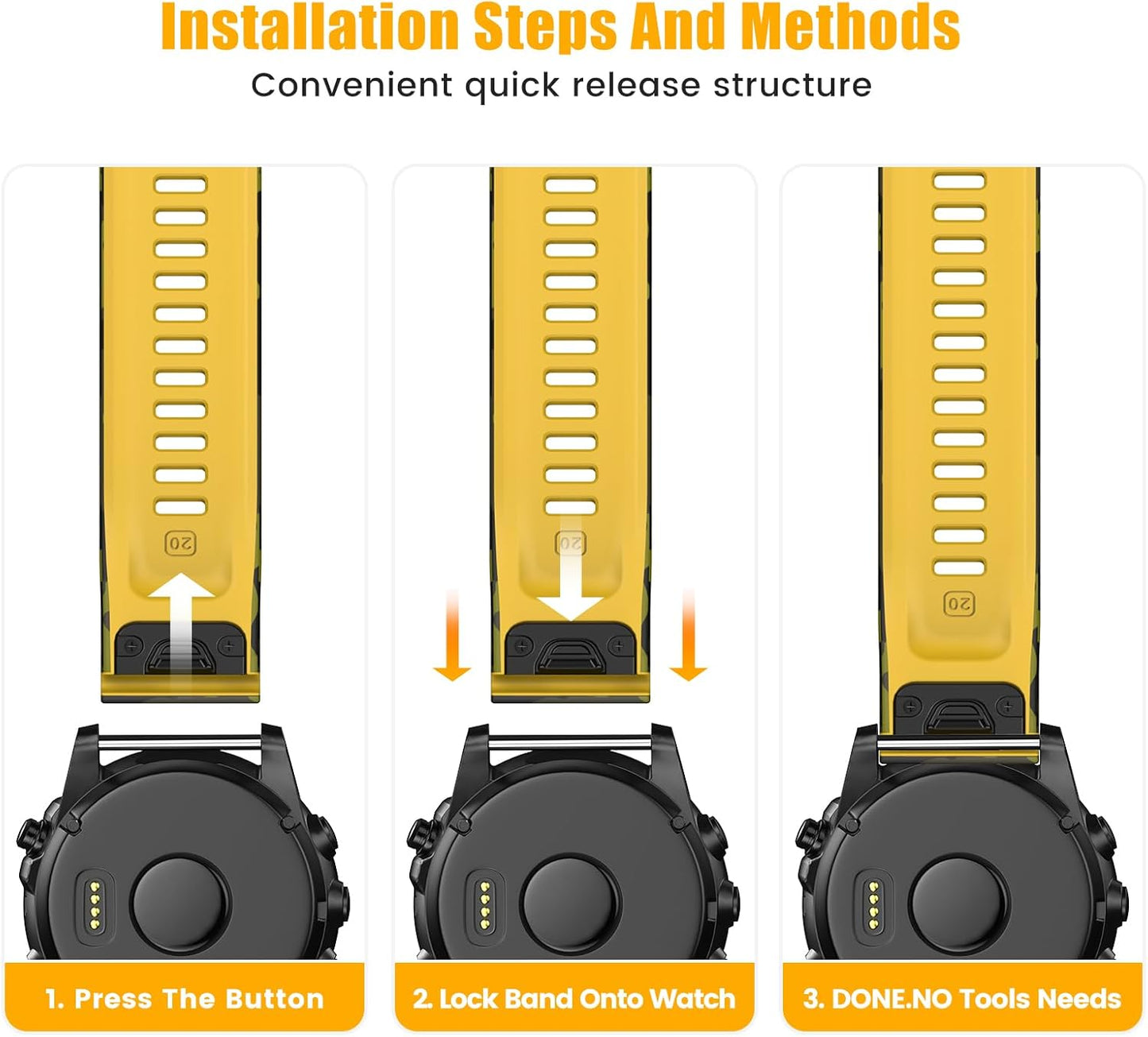 Installation Steps And Methods

Convenient quick release structure

20

20

20

1. Press The Button

2. Lock Band Onto Watch

3. DONE.NO Tools Needs