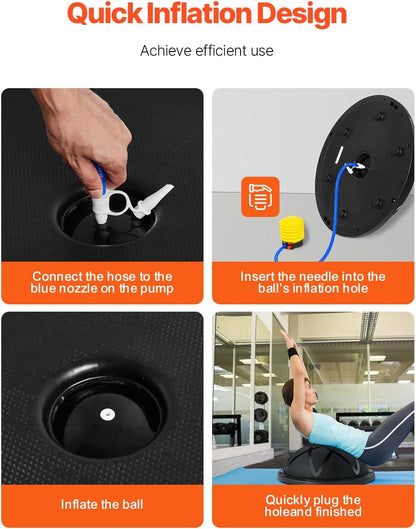 Quick Inflation Design

Achieve efficient use

Connect the hose to the blue nozzle on the pump

Insert the needle into the ball's inflation hole

Inflate the ball

Quickly plug the holeand finished