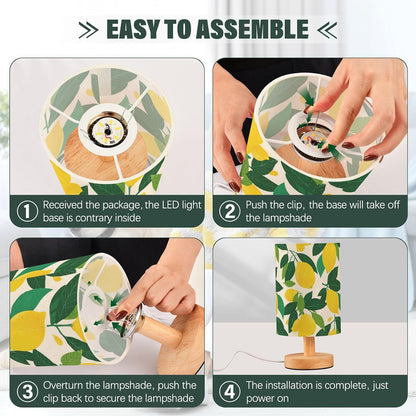 EASY TO ASSEMBLE

① Received the package, the LED light base is contrary inside

② Push the clip, the base will take off the lampshade

③ Overturn the lampshade, push the clip back to secure the lampshade

④ The installation is complete, just power on