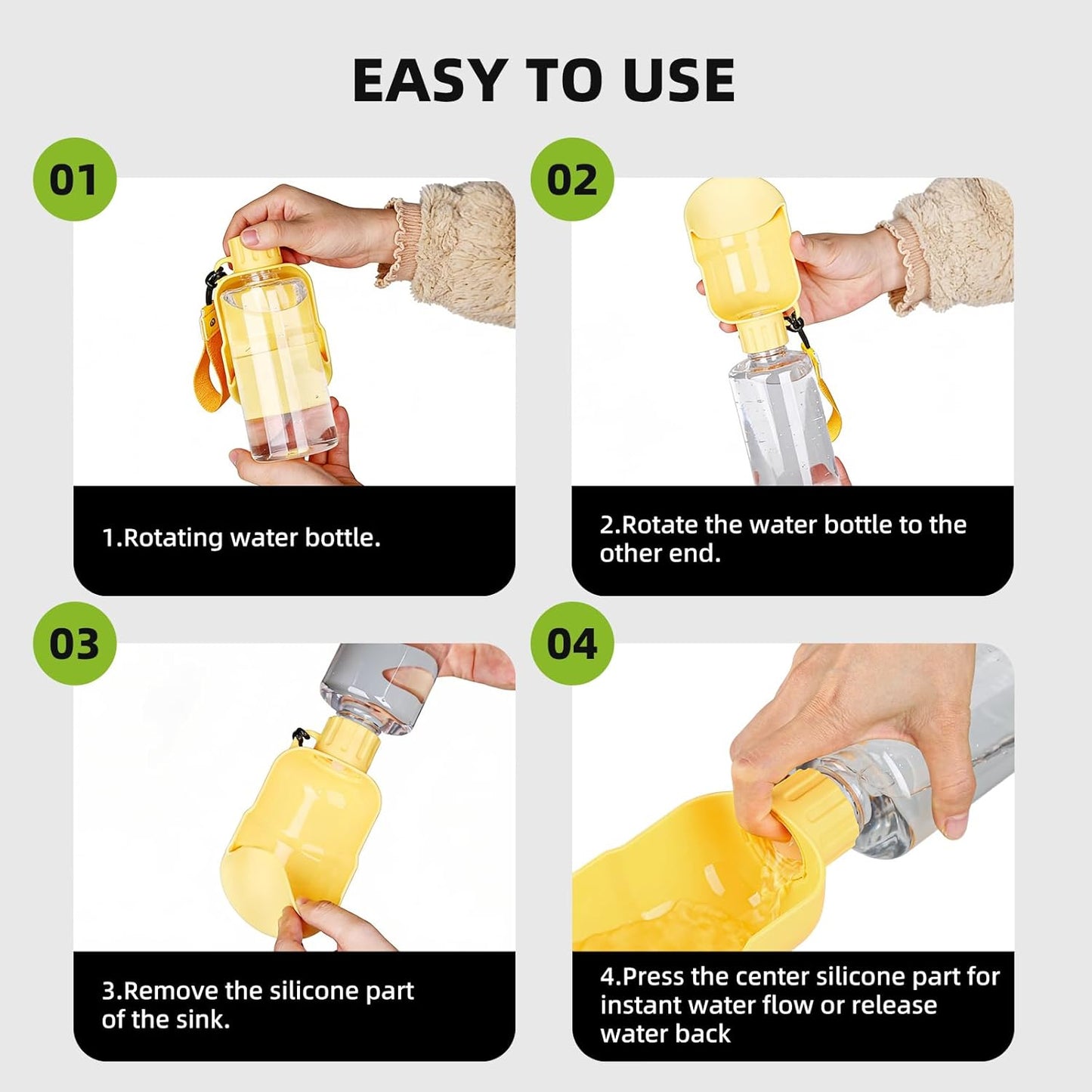 EASY TO USE

01

1.Rotating water bottle.

02

2.Rotate the water bottle to the other end.

03

3.Remove the silicone part of the sink.

04

4.Press the center silicone part for instant water flow or release water back