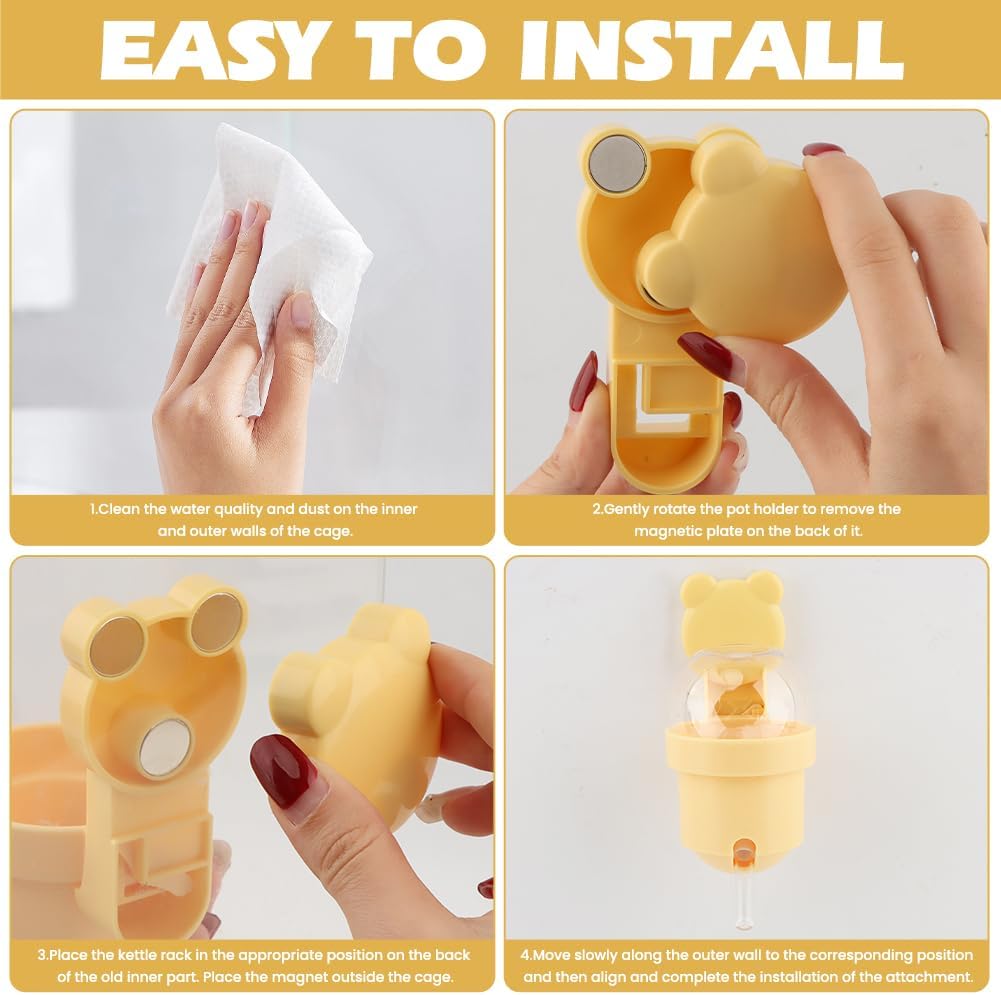 EASY TO INSTALL

1.Clean the water quality and dust on the inner and outer walls of the cage.

2.Gently rotate the pot holder to remove the magnetic plate on the back of it.

3.Place the kettle rack in the appropriate position on the back of the old inner part. Place the magnet outside the cage.

4.Move slowly along the outer wall to the corresponding position and then align and complete the installation of the attachment.