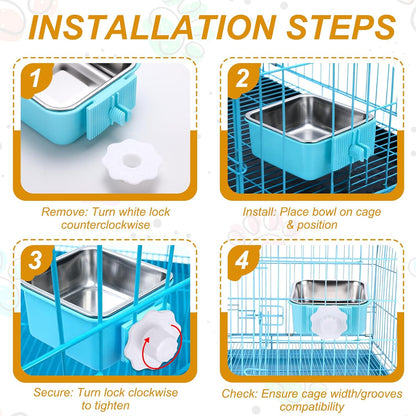 INSTALLATION STEPS

1

Remove: Turn white lock counterclockwise

2

Install: Place bowl on cage & position

3

Secure: Turn lock clockwise to tighten

4

Check: Ensure cage width/grooves compatibility