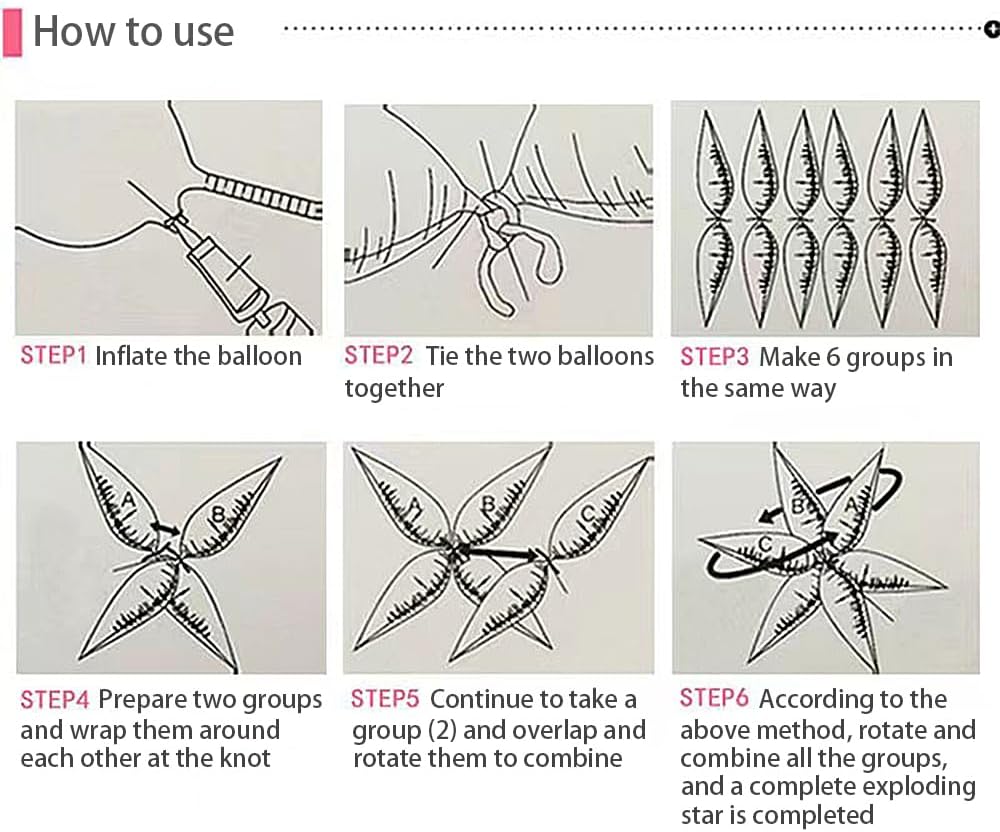 How to use

STEP1 Inflate the balloon

STEP2 Tie the two balloons together

STEP3 Make 6 groups in the same way

A B

STEP4 Prepare two groups and wrap them around each other at the knot

A B C

STEP5 Continue to take a group (2) and overlap and rotate them to combine

B A C

STEP6 According to the above method, rotate and combine all the groups, and a complete exploding star is completed