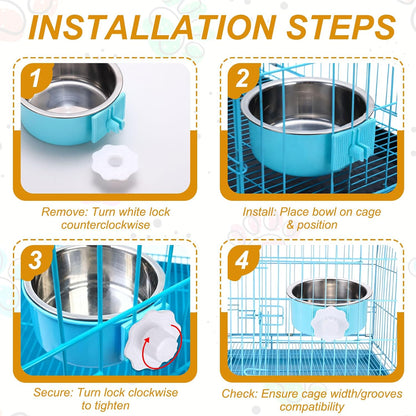 INSTALLATION STEPS

1

Remove: Turn white lock counterclockwise

2

Install: Place bowl on cage & position

3

Secure: Turn lock clockwise to tighten

4

Check: Ensure cage width/grooves compatibility