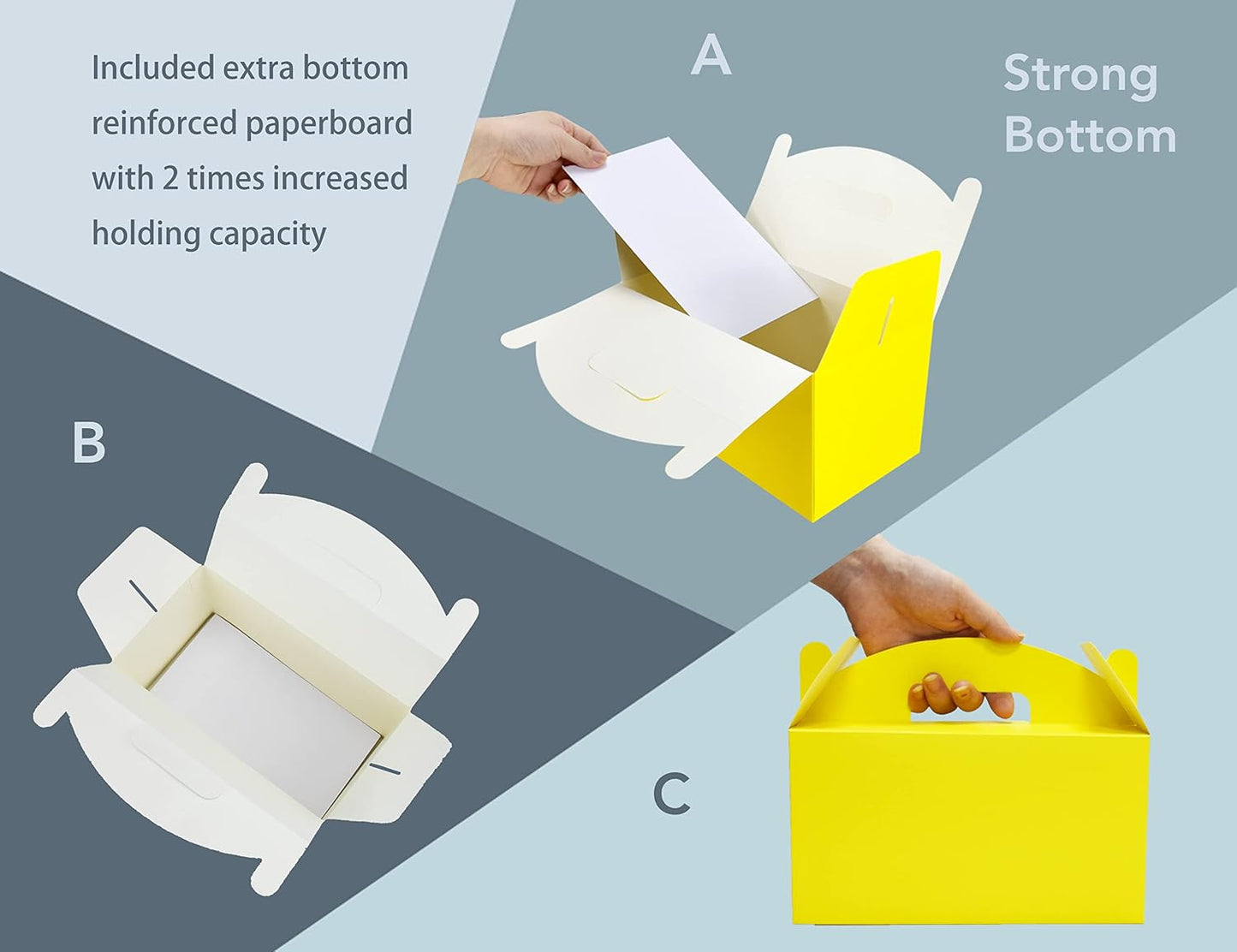 Included extra bottom reinforced paperboard with 2 times increased holding capacity

A

Strong Bottom

B

C