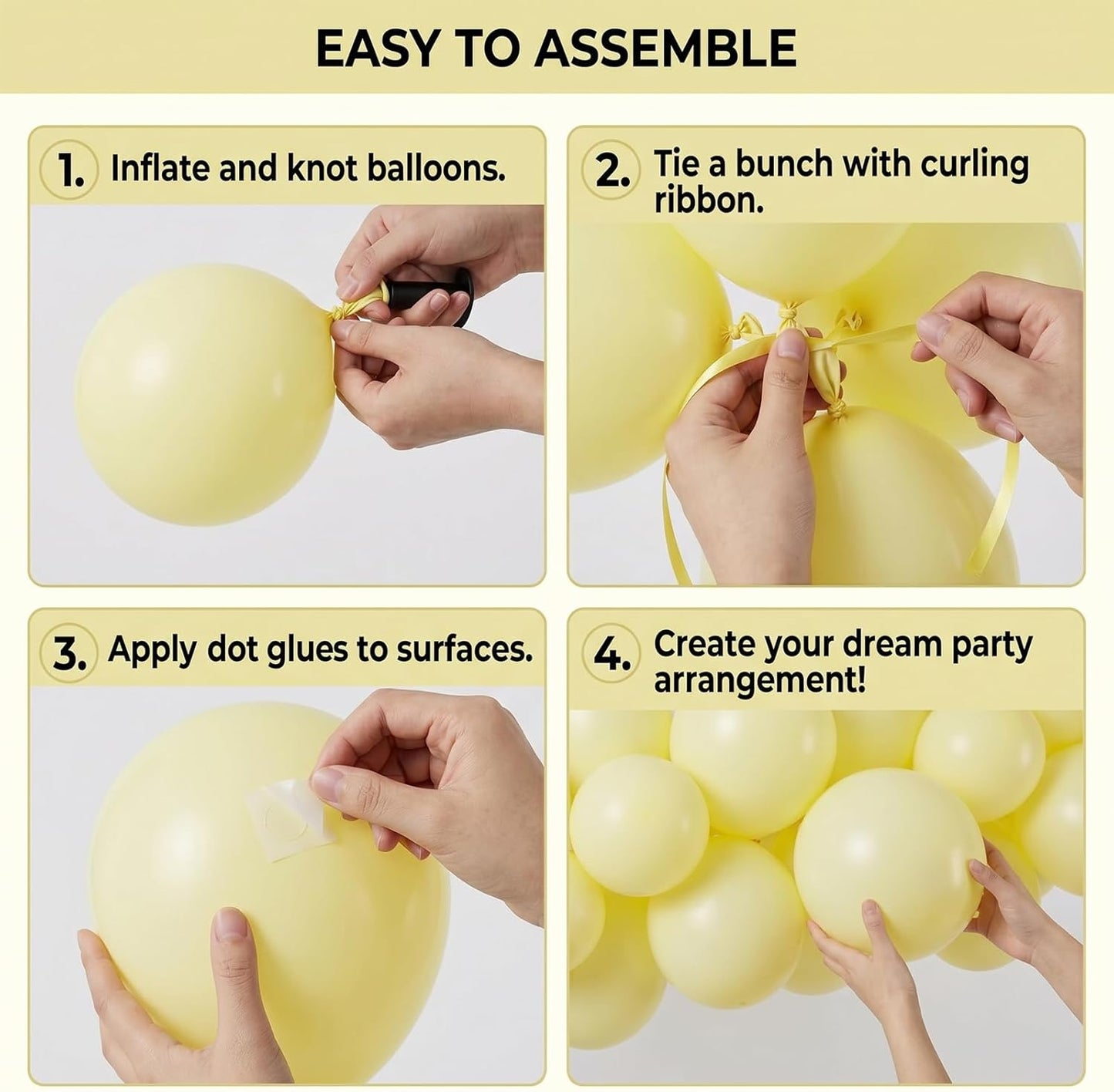 EASY TO ASSEMBLE

1. Inflate and knot balloons.

2. Tie a bunch with curling ribbon.

3. Apply dot glues to surfaces.

4. Create your dream party arrangement!