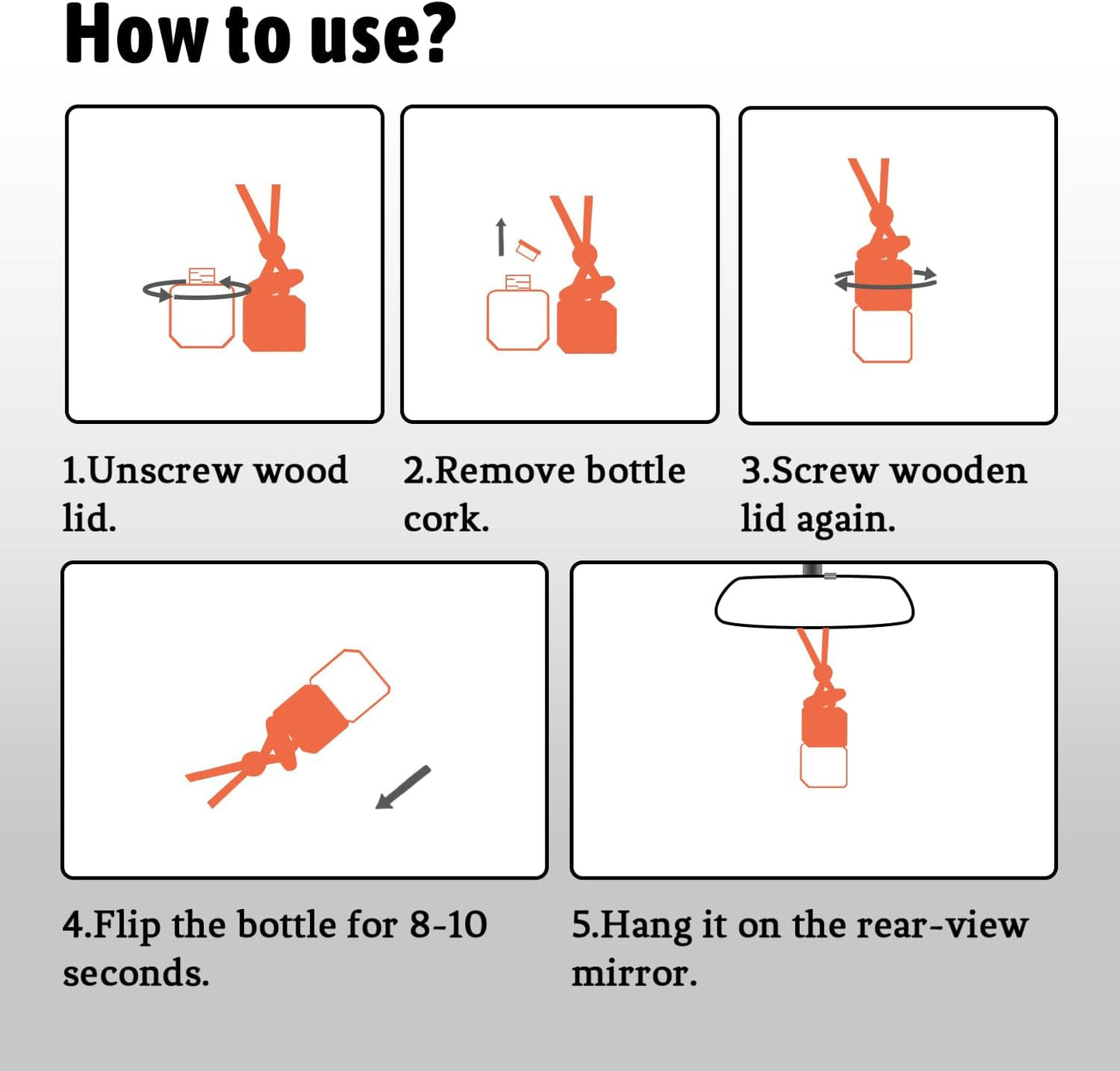 How to use?

1.Unscrew wood lid.

2.Remove bottle cork.

3.Screw wooden lid again.

4.Flip the bottle for 8-10 seconds.

5.Hang it on the rear-view mirror.