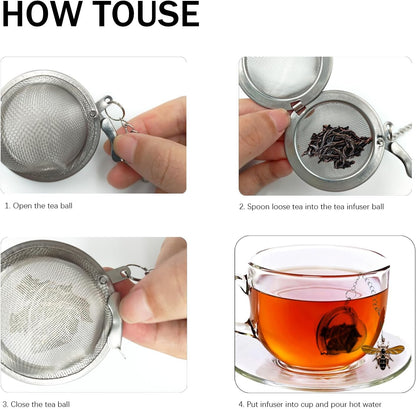 HOW TOUSE

1. Open the tea ball

2. Spoon loose tea into the tea infuser ball

3. Close the tea ball

4. Put infuser into cup and pour hot water